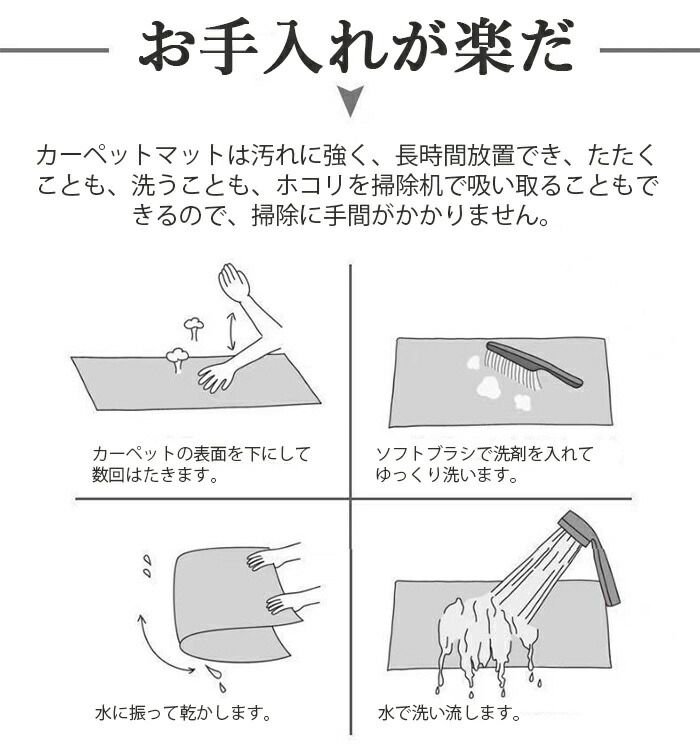 お手入れが楽だ

カーペットマットは汚れに強く、長時間放置でき、たたくことも、洗うことも、ホコリを掃除机で吸い取ることもできるので、掃除に手間がかかりません。

カーペットの表面を下にして数回はたきます。

ソフトブラシで洗剤を入れてゆっくり洗います。

水に振って乾かします。

水で洗い流します。