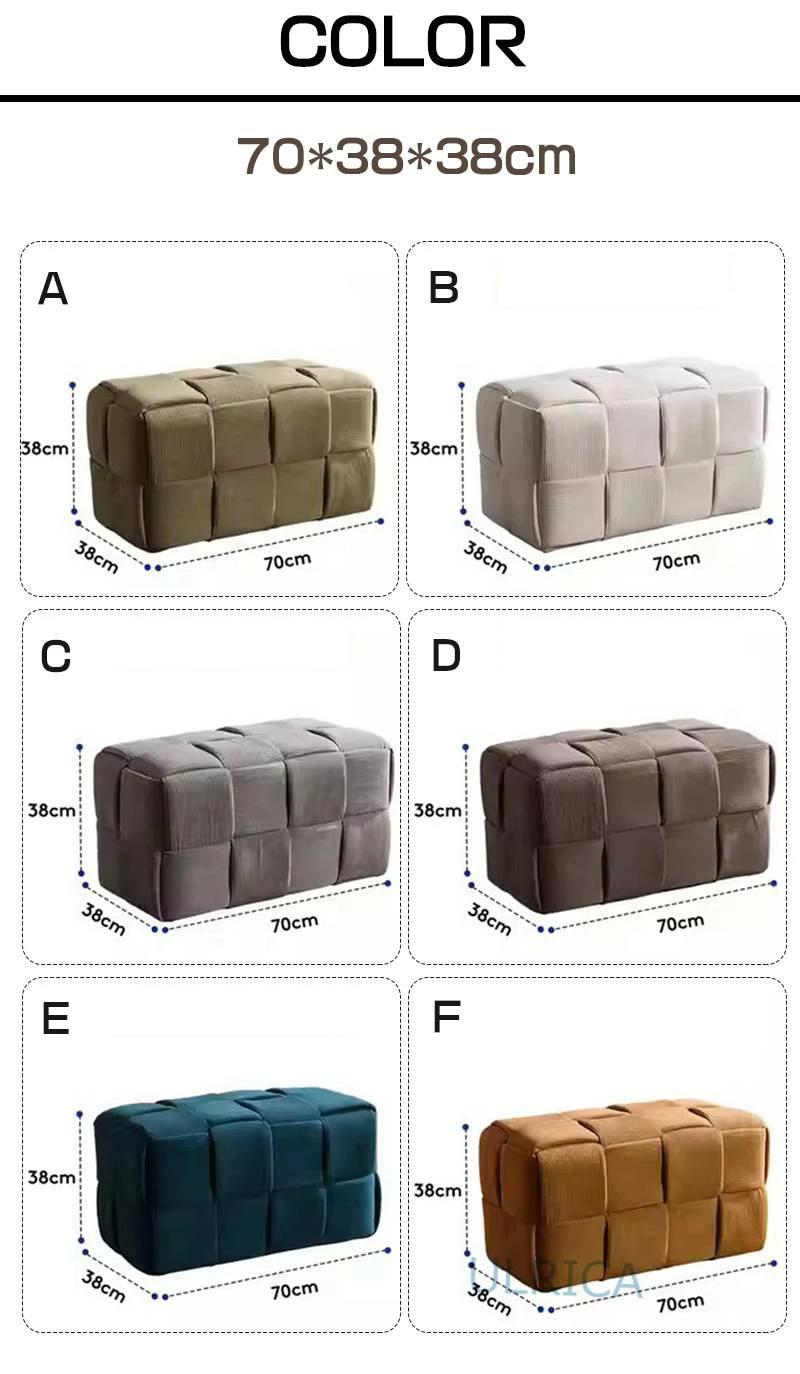 COLOR

70*38*38cm

A
38cm
38cm
70cm

B
38cm
38cm
70cm

C
38cm
38cm
70cm

D
38cm
38cm
70cm

E
38cm
38cm
70cm

F
38cm
38cm
70cm
ULRICA