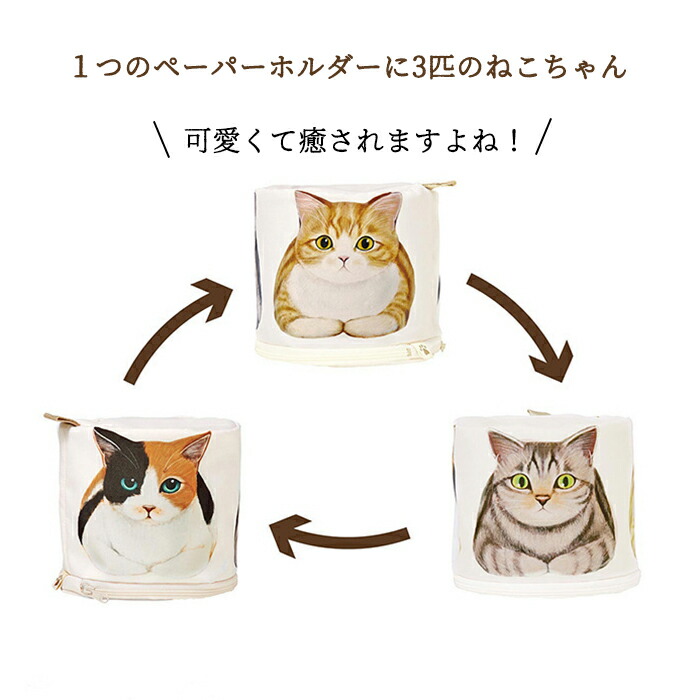 １つのペーパーホルダーに3匹のねこちゃん

\ 可愛くて癒されますよね！ /