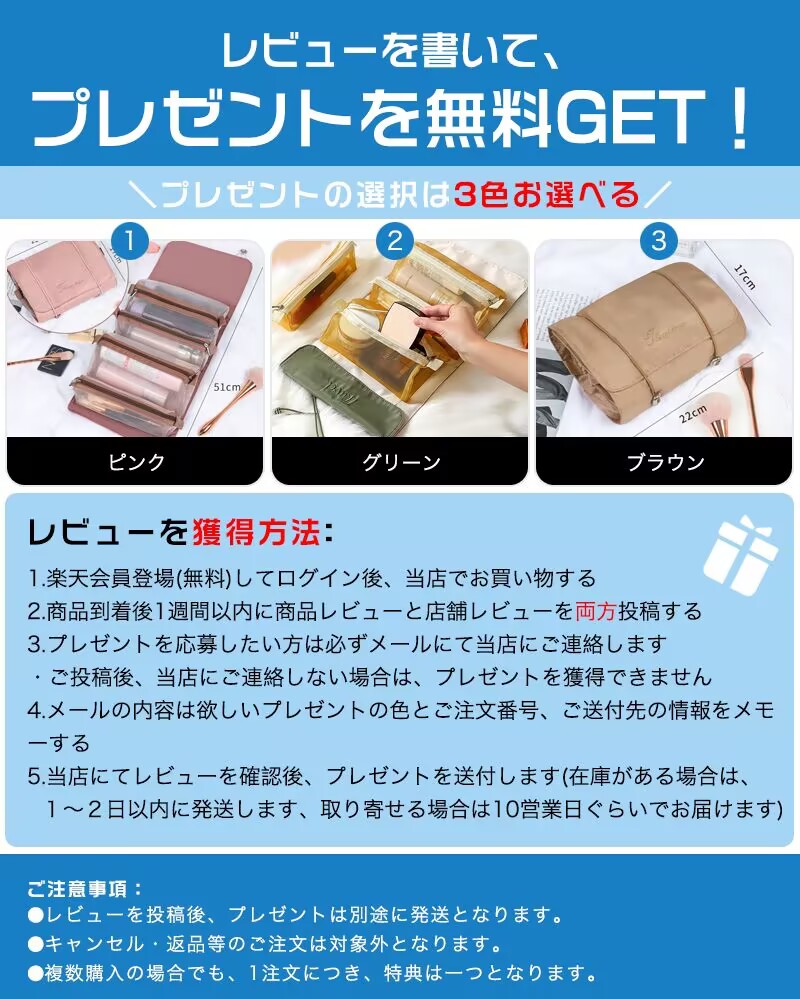 レビューを書いて、
プレゼントを無料GET！

＼プレゼントの選択は3色お選べる／

1
51cm
ピンク

2
グリーン

3
17cm
22cm
ブラウン

レビューを獲得方法:

1.楽天会員登場(無料)してログイン後、当店でお買い物する
2.商品到着後1週間以内に商品レビューと店舗レビューを両方投稿する
3.プレゼントを応募したい方は必ずメールにて当店にご連絡します
・ご投稿後、当店にご連絡しない場合は、プレゼントを獲得できません
4.メールの内容は欲しいプレゼントの色とご注文番号、ご送付先の情報をメモーする
5.当店にてレビューを確認後、プレゼントを送付します(在庫がある場合は、1～2日以内に発送します、取り寄せる場合は10営業日ぐらいでお届けます)

ご注意事項：
●レビューを投稿後、プレゼントは別途に発送となります。
●キャンセル・返品等のご注文は対象外となります。
●複数購入の場合でも、1注文につき、特典は一つとなります。