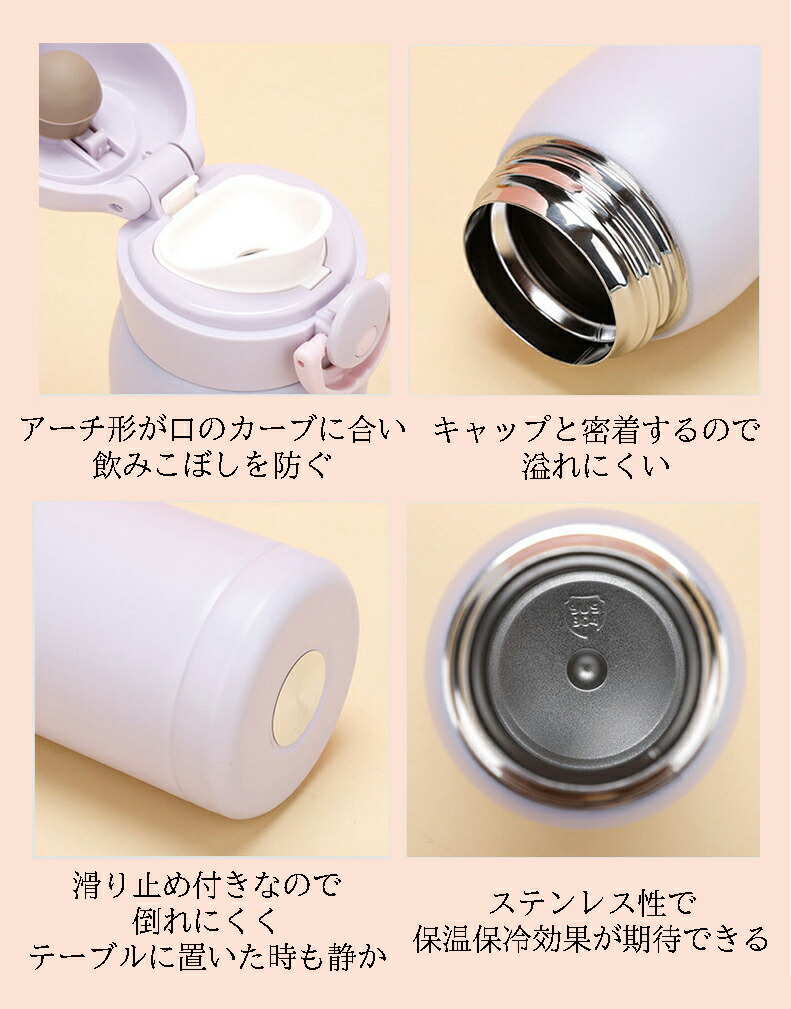 アーチ形が口のカーブに合い
飲みこぼしを防ぐ

キャップと密着するので
溢れにくい

滑り止め付きなので
倒れにくく
テーブルに置いた時も静か

ステンレス性で
保温保冷効果が期待できる