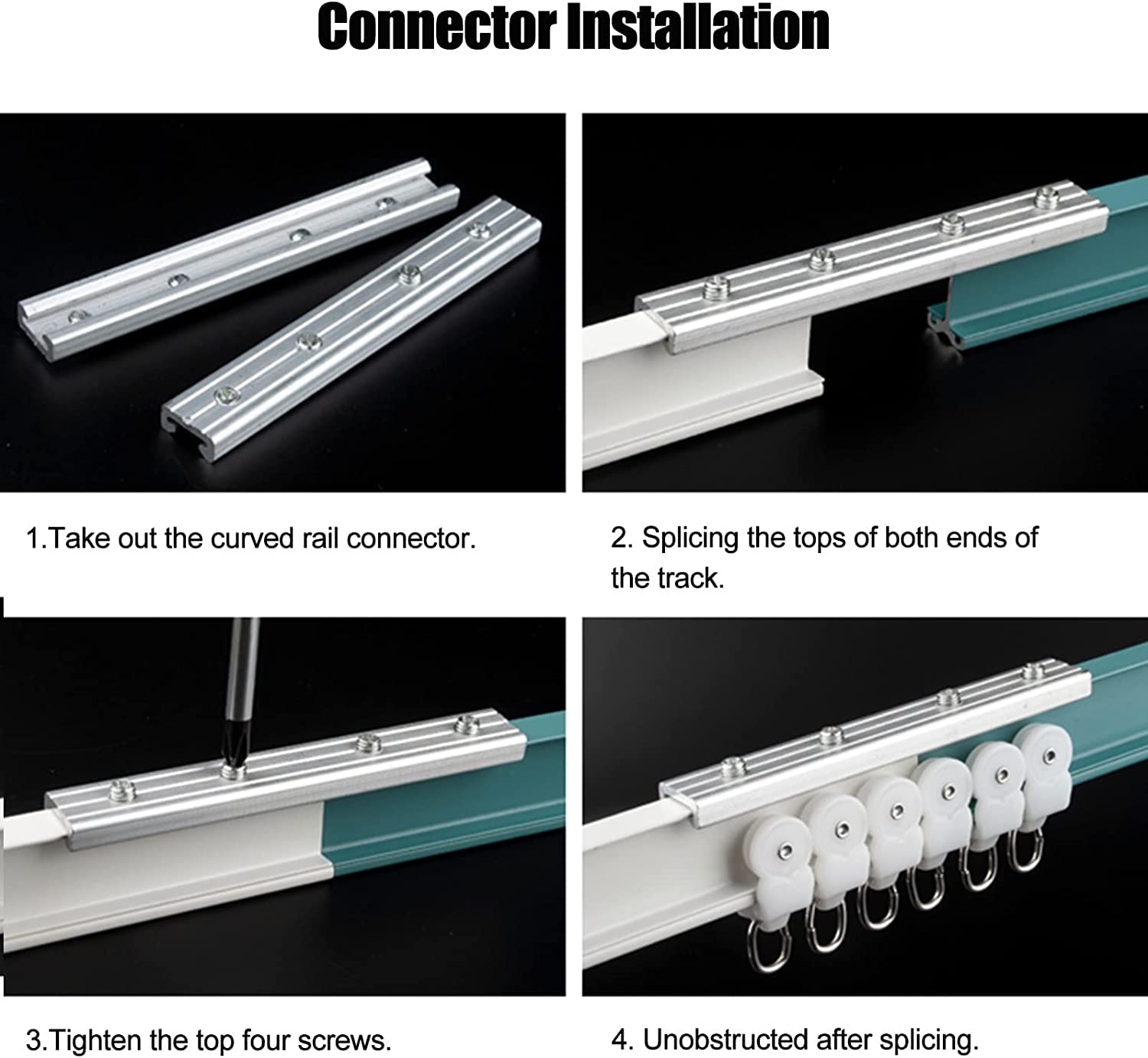 Connector Installation

1.Take out the curved rail connector.

2. Splicing the tops of both ends of the track.

3.Tighten the top four screws.

4. Unobstructed after splicing.