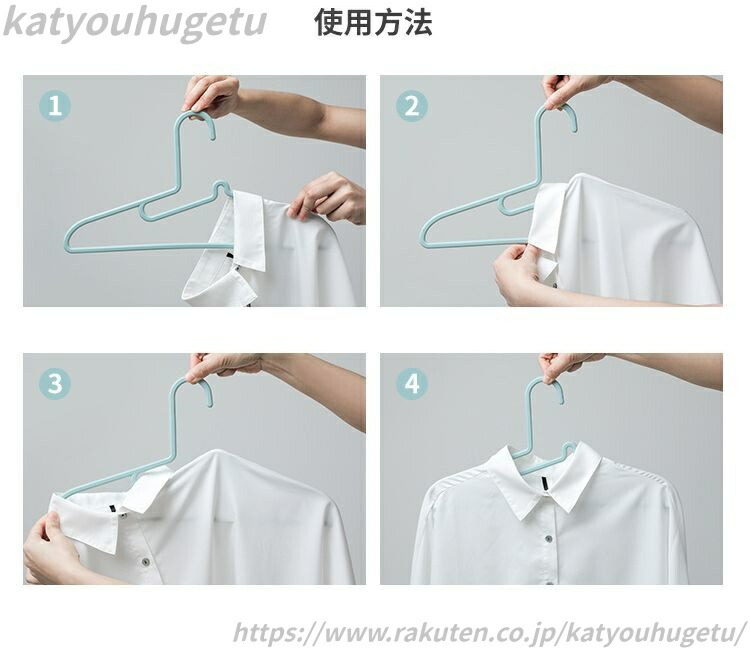 katyouhugetu 使用方法

1

2

3

4

https://www.rakuten.co.jp/katyouhugetu/