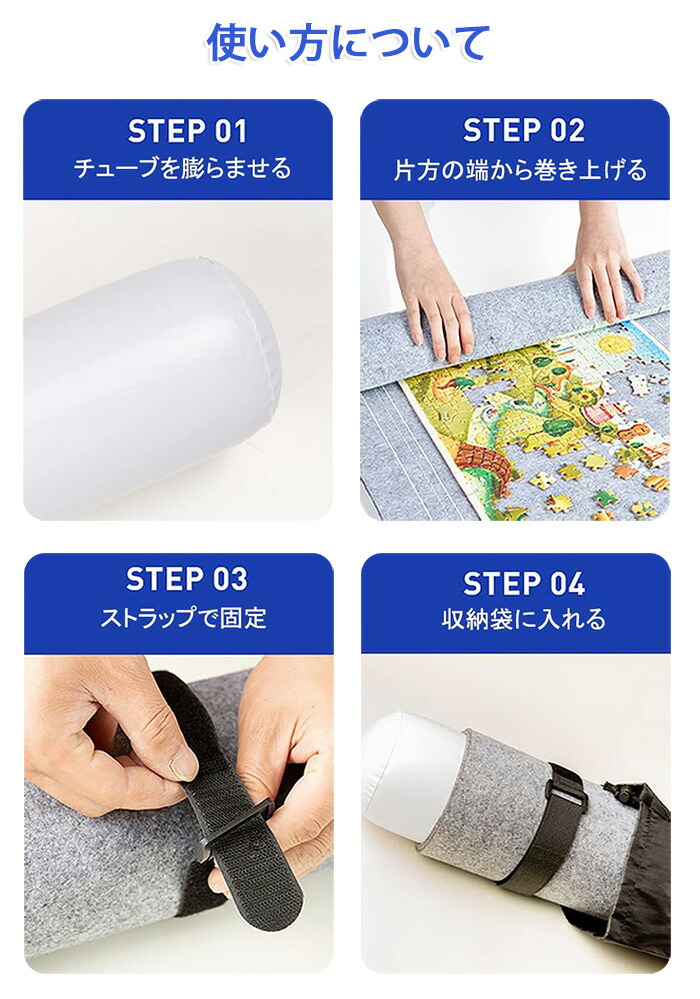 使い方について

STEP 01
チューブを膨らませる

STEP 02
片方の端から巻き上げる

STEP 03
ストラップで固定

STEP 04
収納袋に入れる