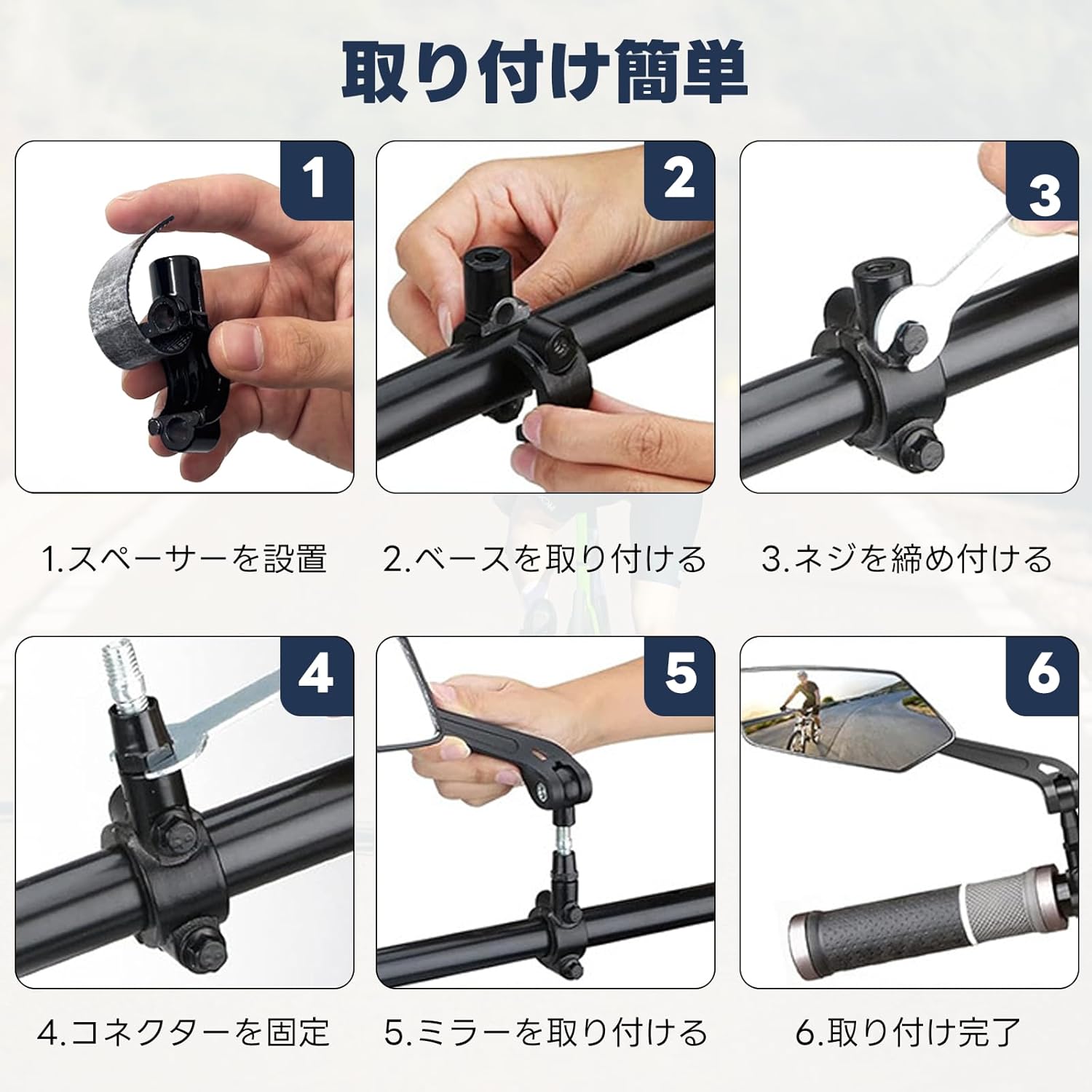 取り付け簡単

1

2

3

1.スペーサーを設置

2.ベースを取り付ける

3.ネジを締め付ける

4

5

6

4.コネクターを固定

5.ミラーを取り付ける

6.取り付け完了