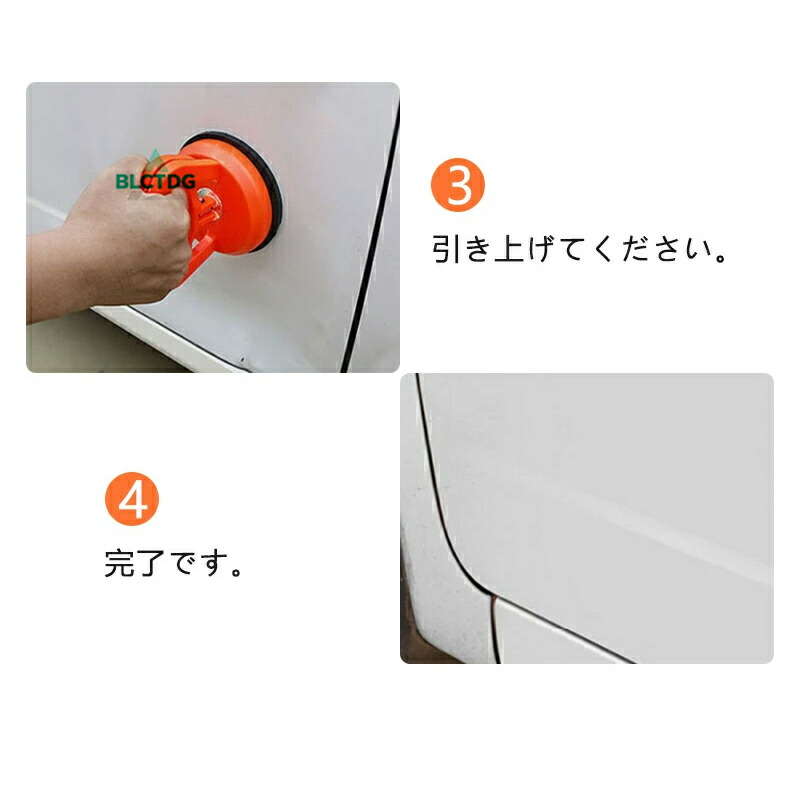 BLCTDG

3
引き上げてください。

4
完了です。