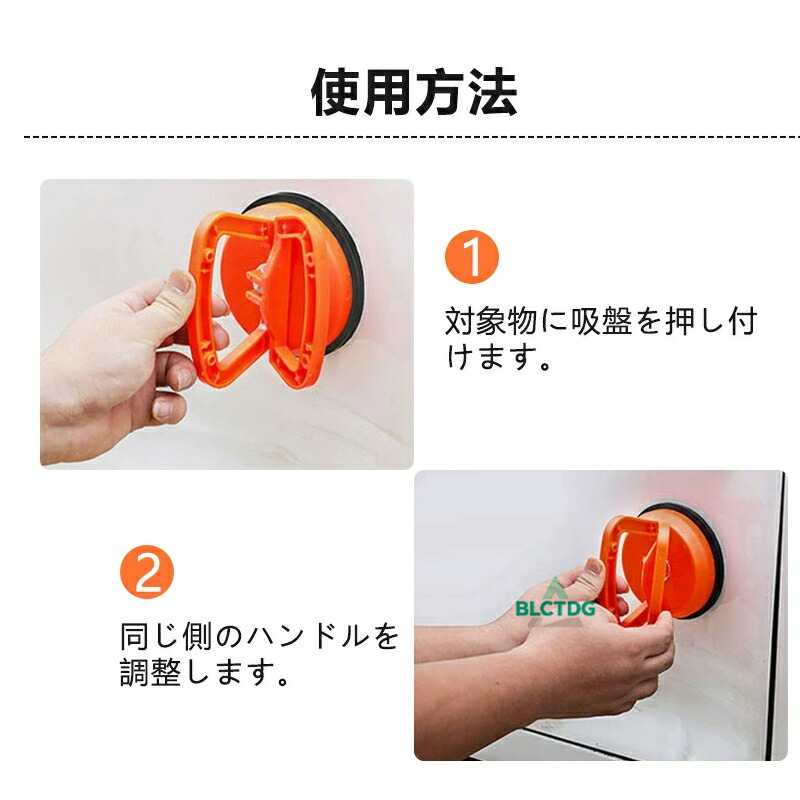 使用方法

1

対象物に吸盤を押し付けます。

2

同じ側のハンドルを調整します。

BLCTDG