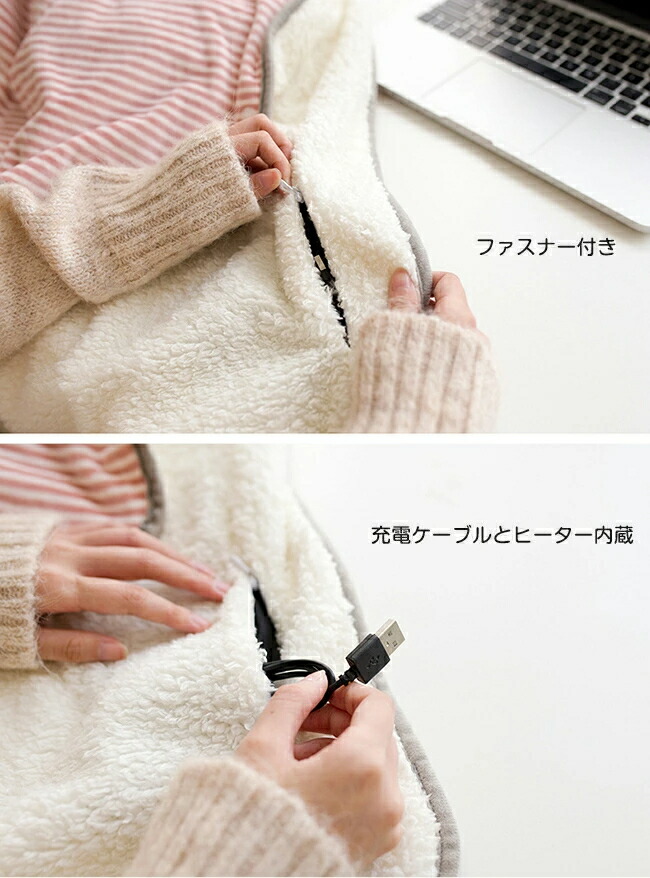 ファスナー付き

充電ケーブルとヒーター内蔵