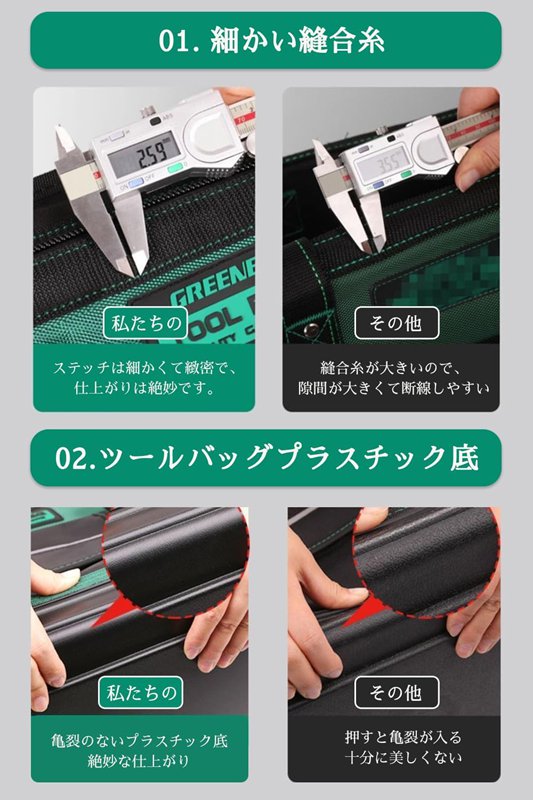 01. 細かい縫合糸

2.59

GREENE
OOL

私たちの

ステッチは細かくて緻密で、仕上がりは絶妙です。

3.55

その他

縫合糸が大きいので、隙間が大きくて断線しやすい

02.ツールバッグプラスチック底

私たちの

亀裂のないプラスチック底
絶妙な仕上がり

その他

押すと亀裂が入る
十分に美しくない