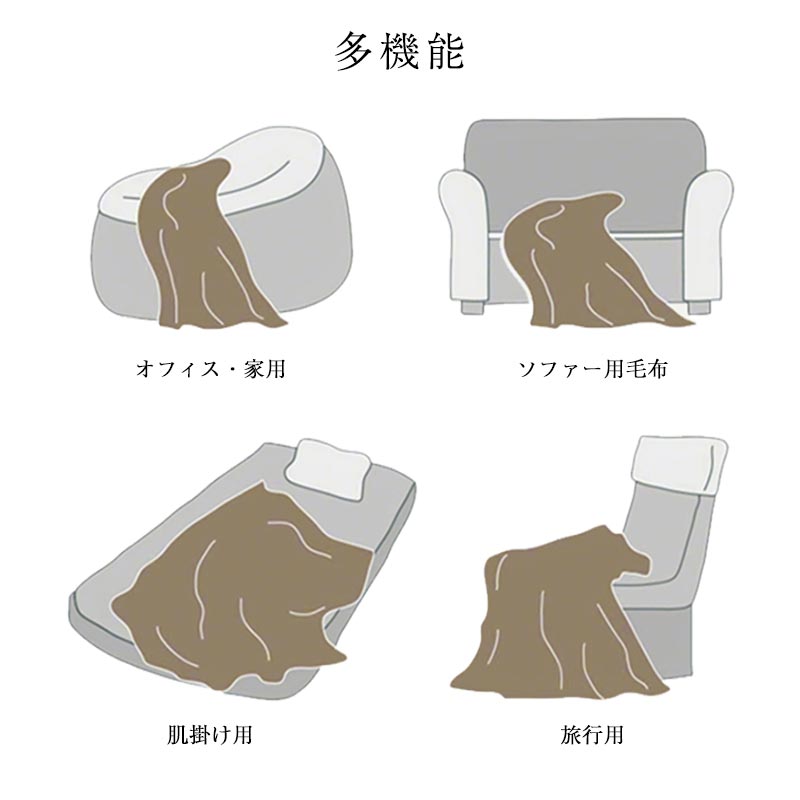 多機能

オフィス・家用

ソファー用毛布

肌掛け用

旅行用