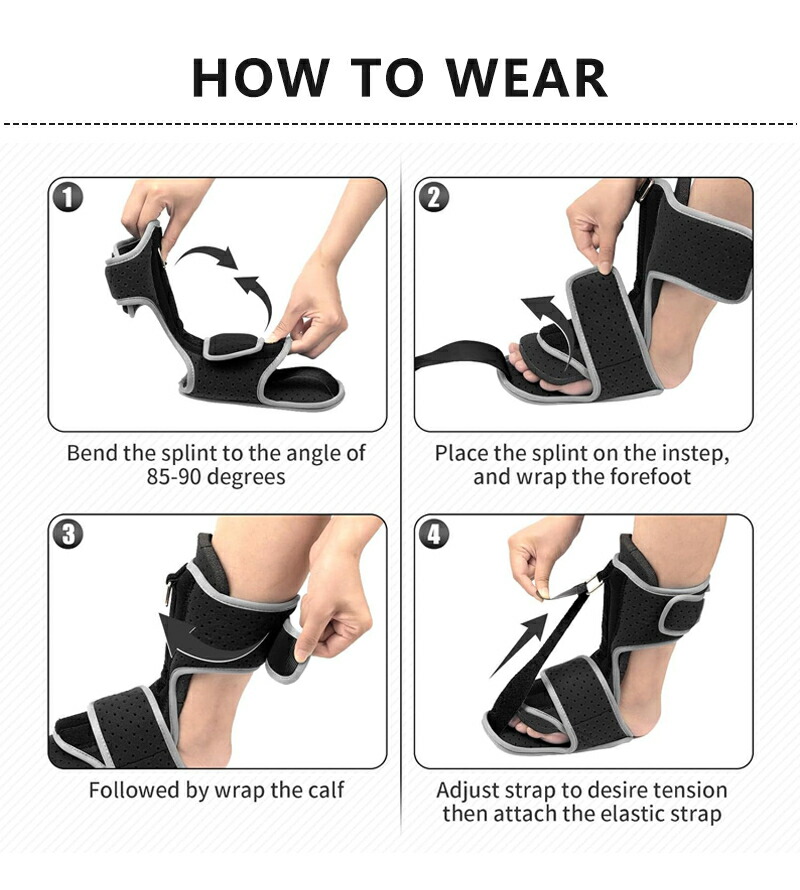 HOW TO WEAR

1

Bend the splint to the angle of 85-90 degrees

2

Place the splint on the instep, and wrap the forefoot

3

Followed by wrap the calf

4

Adjust strap to desire tension then attach the elastic strap