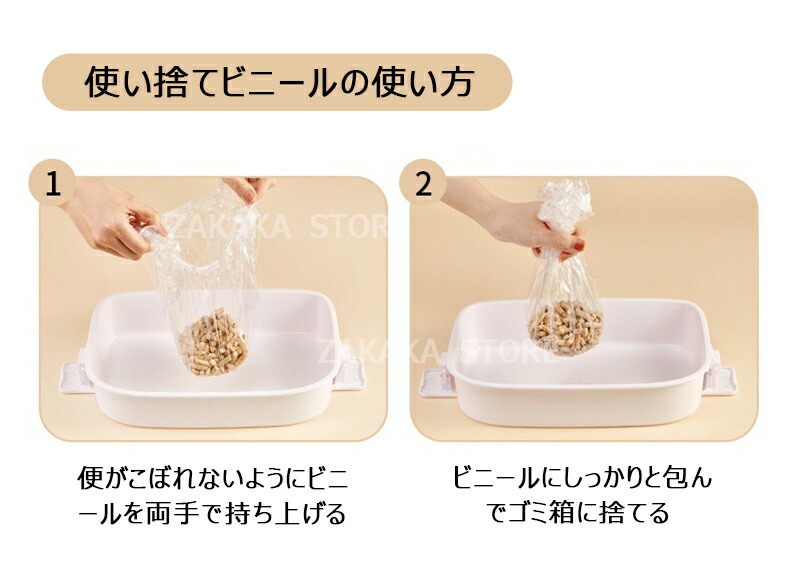 使い捨てビニールの使い方

1

ZAKAKA STORE

便がこぼれないようにビニールを両手で持ち上げる

2

ZAKAKA STORE

ビニールにしっかりと包んでゴミ箱に捨てる