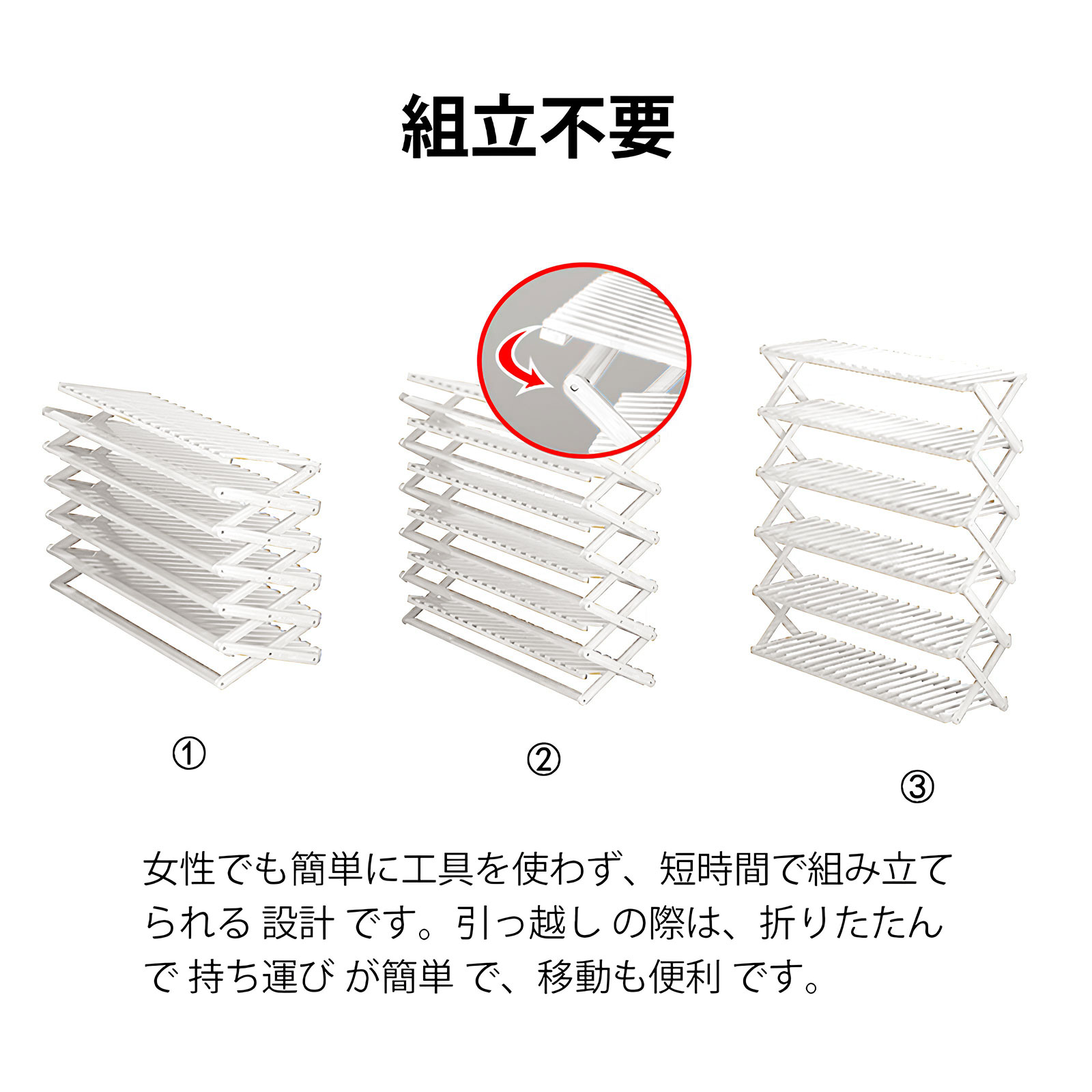 組立不要

①

②

③

女性でも簡単に工具を使わず、短時間で組み立てられる 設計 です。引っ越し の際は、折りたたんで 持ち運び が簡単 で、移動も便利 です。