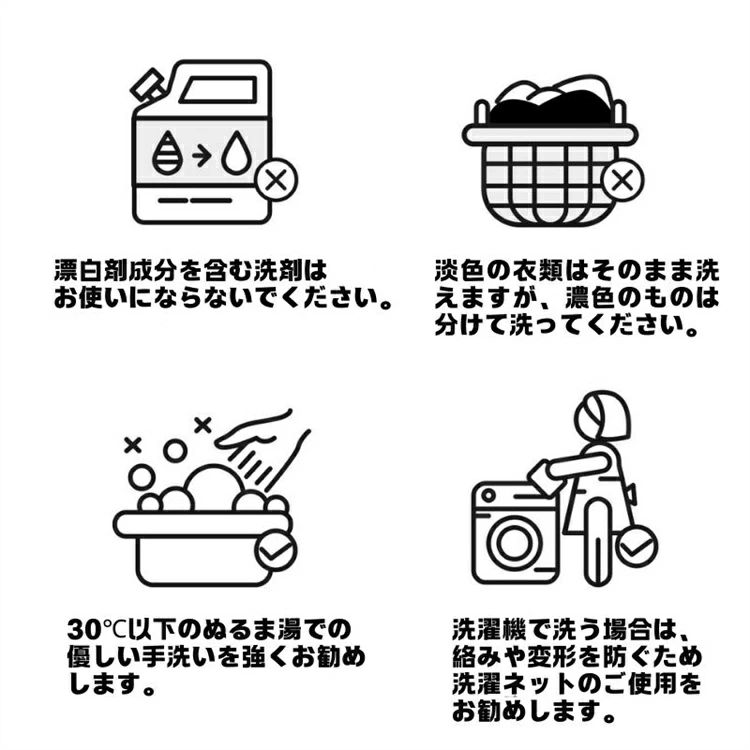 漂白剤成分を含む洗剤はお使いにならないでください。

淡色の衣類はそのまま洗えますが、濃色のものは分けて洗ってください。

30℃以下のぬるま湯での優しい手洗いを強くお勧めします。

洗濯機で洗う場合は、絡みや変形を防ぐため洗濯ネットのご使用をお勧めします。