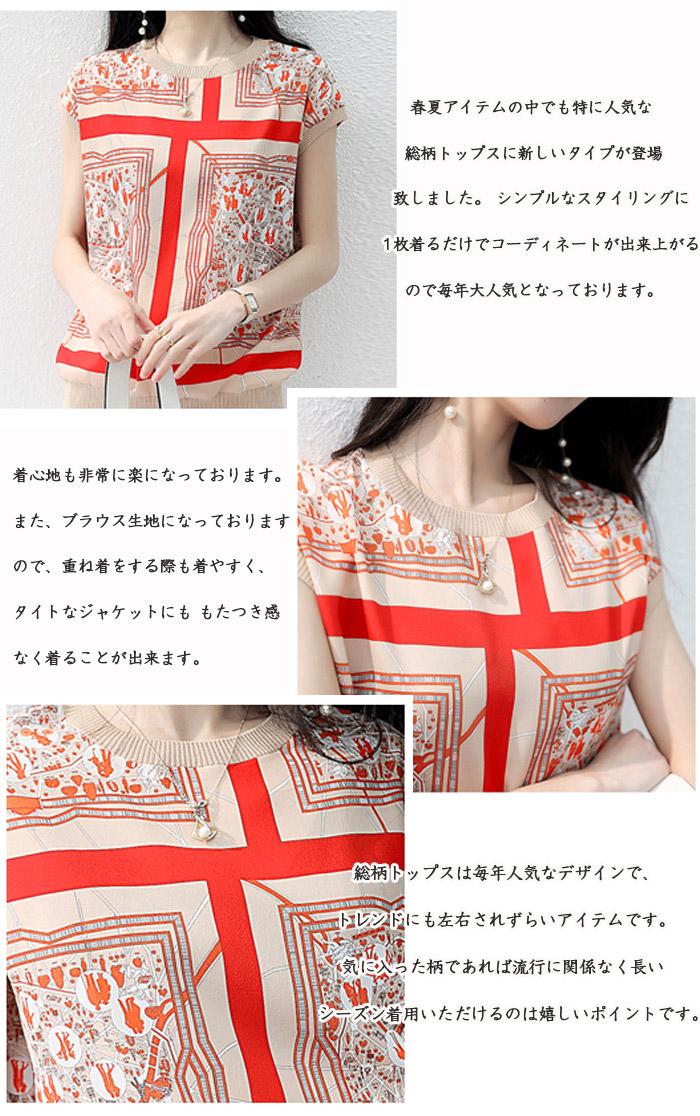 春夏アイテムの中でも特に人気な総柄トップスに新しいタイプが登場致しました。 シンプルなスタイリングに1枚着るだけでコーディネートが出来上がるので毎年大人気となっております。

着心地も非常に楽になっております。また、ブラウス生地になっておりますので、重ね着をする際も着やすく、タイトなジャケットにも もたつき感なく着ることが出来ます。

総柄トップスは毎年人気なデザインで、トレンドにも左右されずらいアイテムです。気に入った柄であれば流行に関係なく長いシーズン着用いただけるのは嬉しいポイントです。