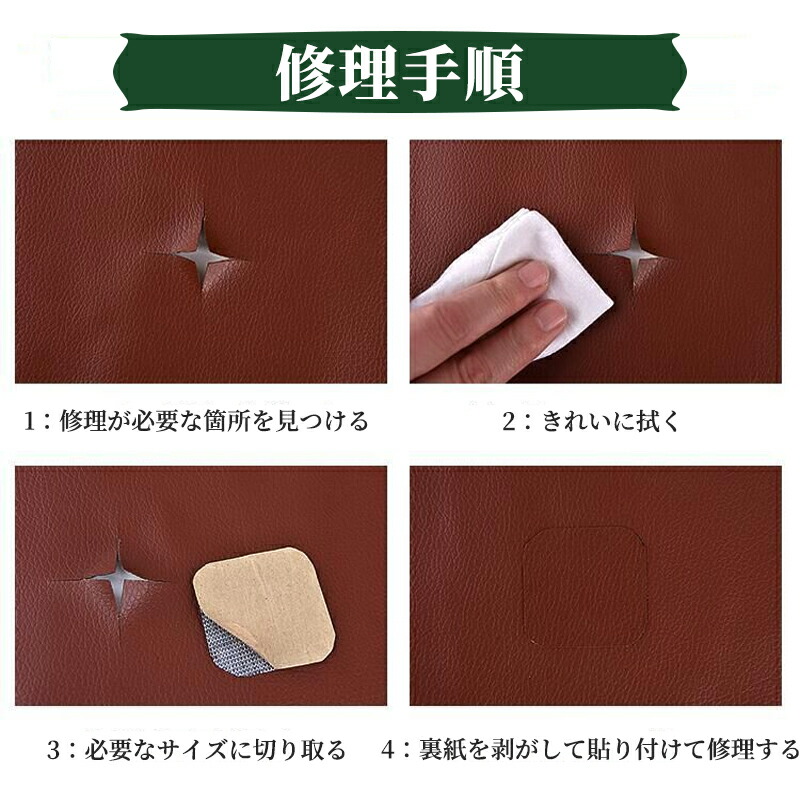 修理手順

1：修理が必要な箇所を見つける

2：きれいに拭く

3：必要なサイズに切り取る

4：裏紙を剥がして貼り付けて修理する