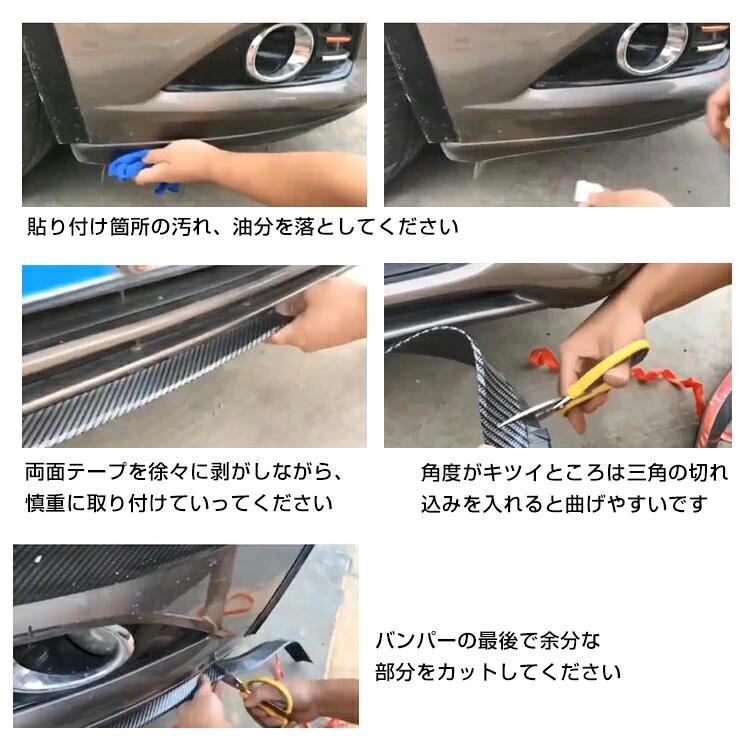 貼り付け箇所の汚れ、油分を落としてください

両面テープを徐々に剥がしながら、慎重に取り付けていってください

角度がキツイところは三角の切れ込みを入れると曲げやすいです

バンパーの最後で余分な部分をカットしてください