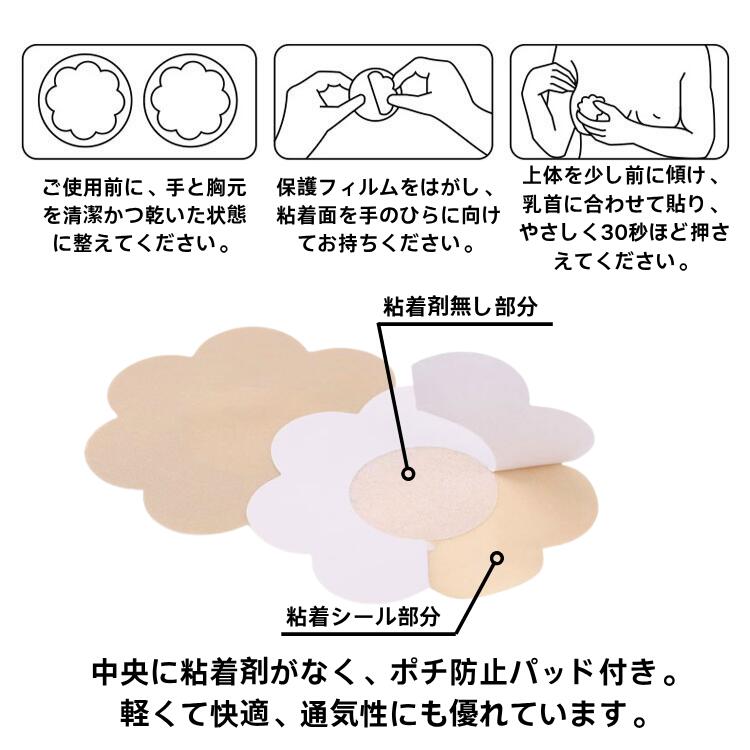 ご使用前に、手と胸元を清潔かつ乾いた状態に整えてください。

保護フィルムをはがし、粘着面を手のひらに向けてお持ちください。

上体を少し前に傾け、乳首に合わせて貼り、やさしく30秒ほど押さえてください。

粘着剤無し部分

粘着シール部分

中央に粘着剤がなく、ポチ防止パッド付き。
軽くて快適、通気性にも優れています。