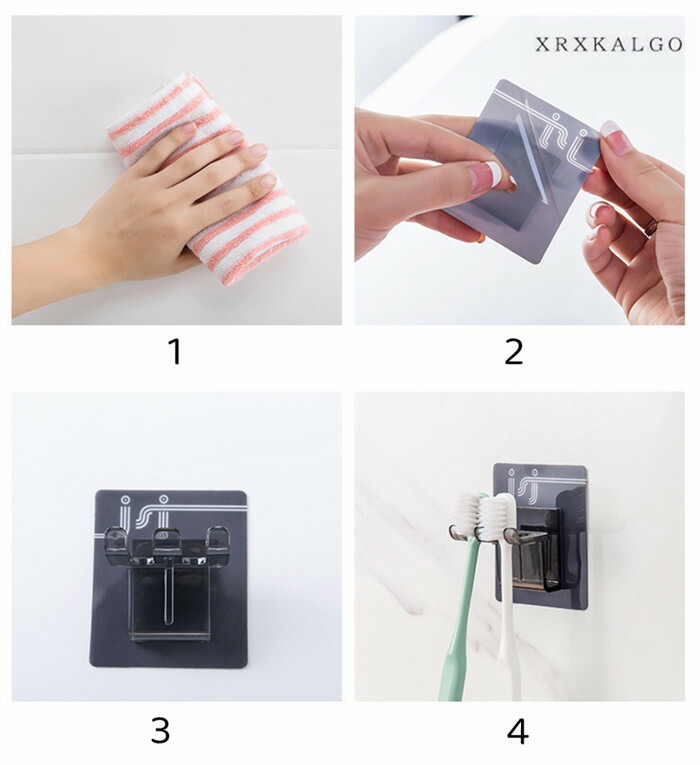 XRXKALGO

1

2

3

4