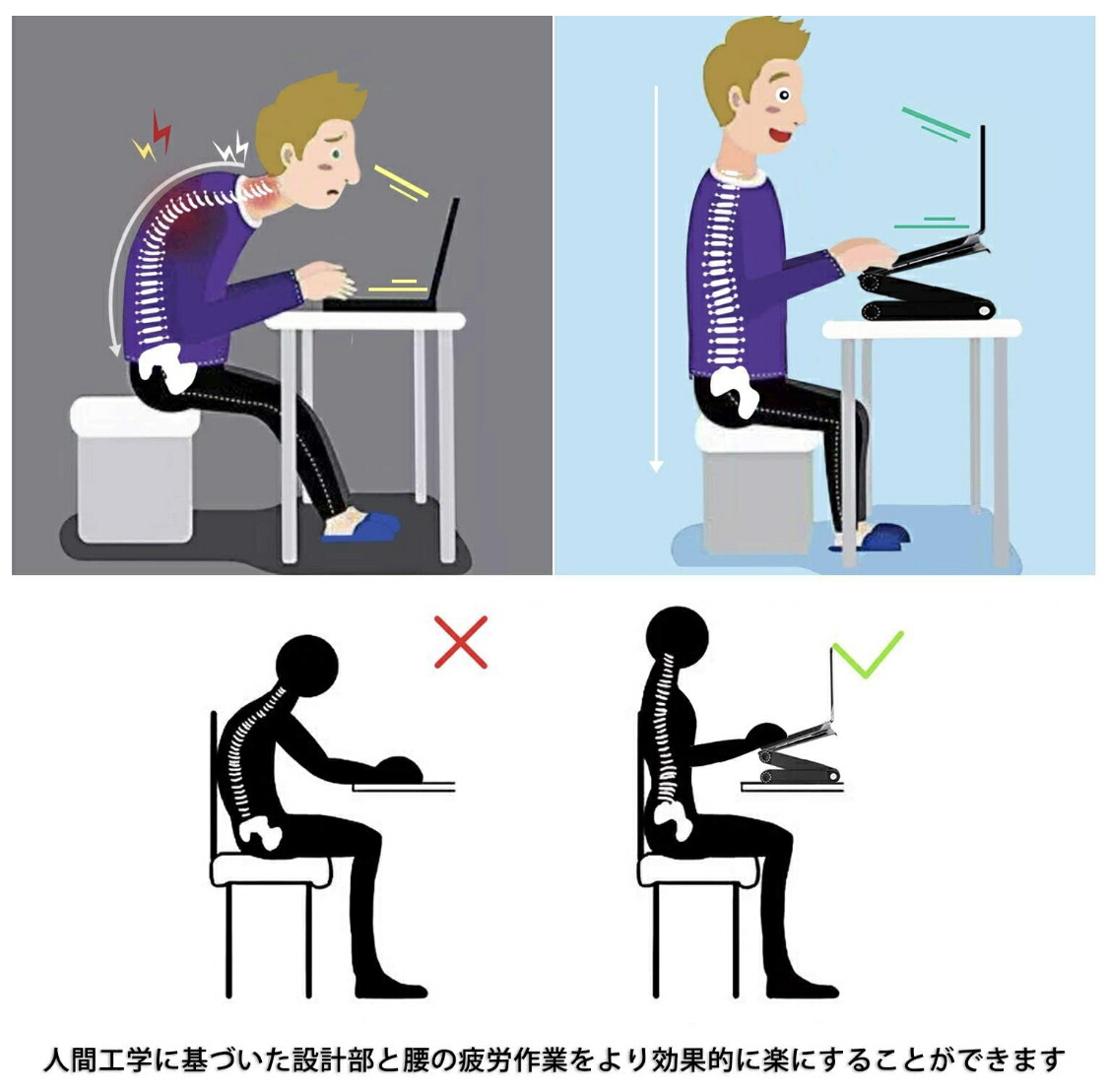 人間工学に基づいた設計部と腰の疲労作業をより効果的に楽にすることができます