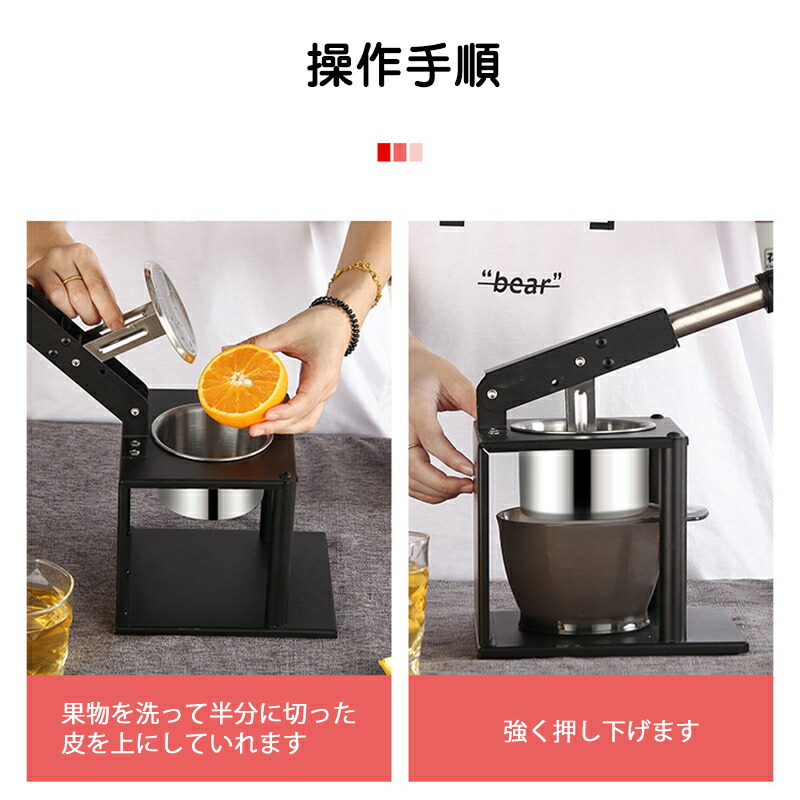 操作手順

"bear"

果物を洗って半分に切った皮を上にしていれます

強く押し下げます