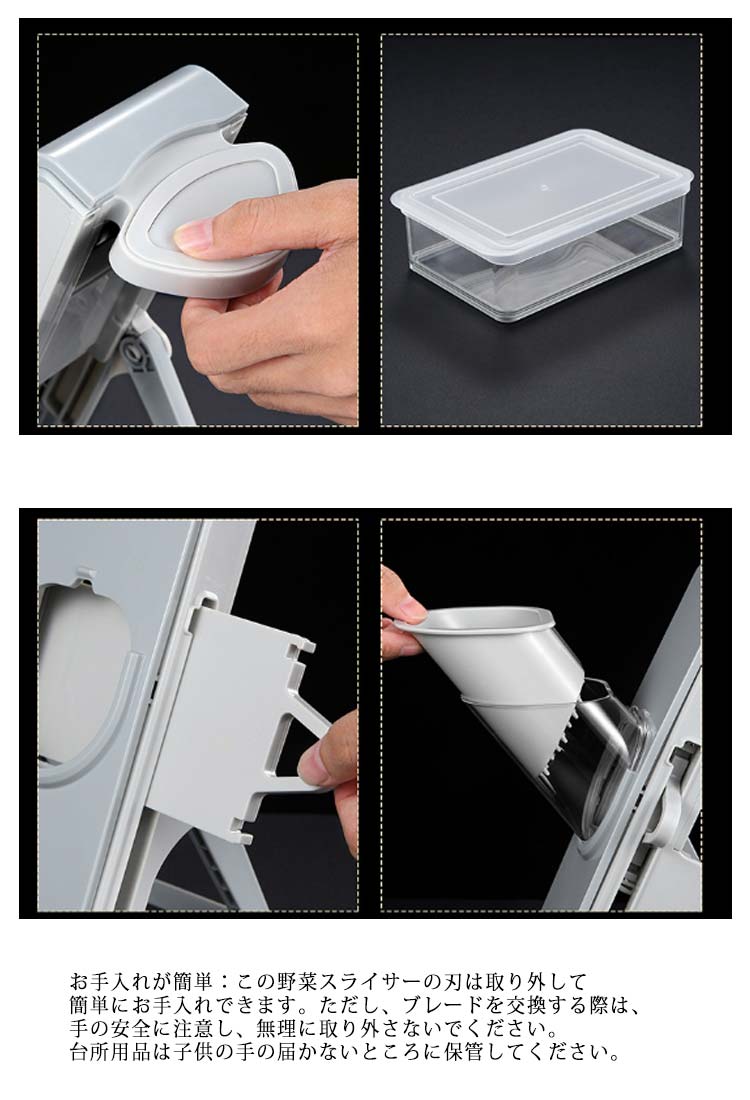 お手入れが簡単：この野菜スライサーの刃は取り外して簡単にお手入れできます。ただし、ブレードを交換する際は、手の安全に注意し、無理に取り外さないでください。台所用品は子供の手の届かないところに保管してください。