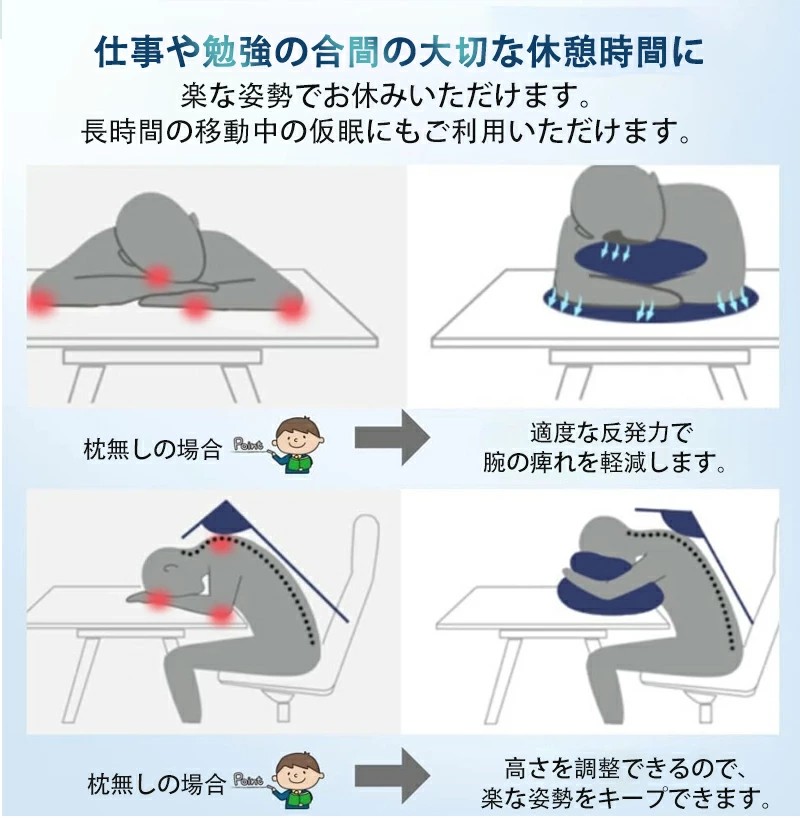 仕事や勉強の合間の大切な休憩時間に
楽な姿勢でお休みいただけます。
長時間の移動中の仮眠にもご利用いただけます。

枕無しの場合 Point

適度な反発力で
腕の痺れを軽減します。

枕無しの場合 Point

高さを調整できるので、
楽な姿勢をキープできます。