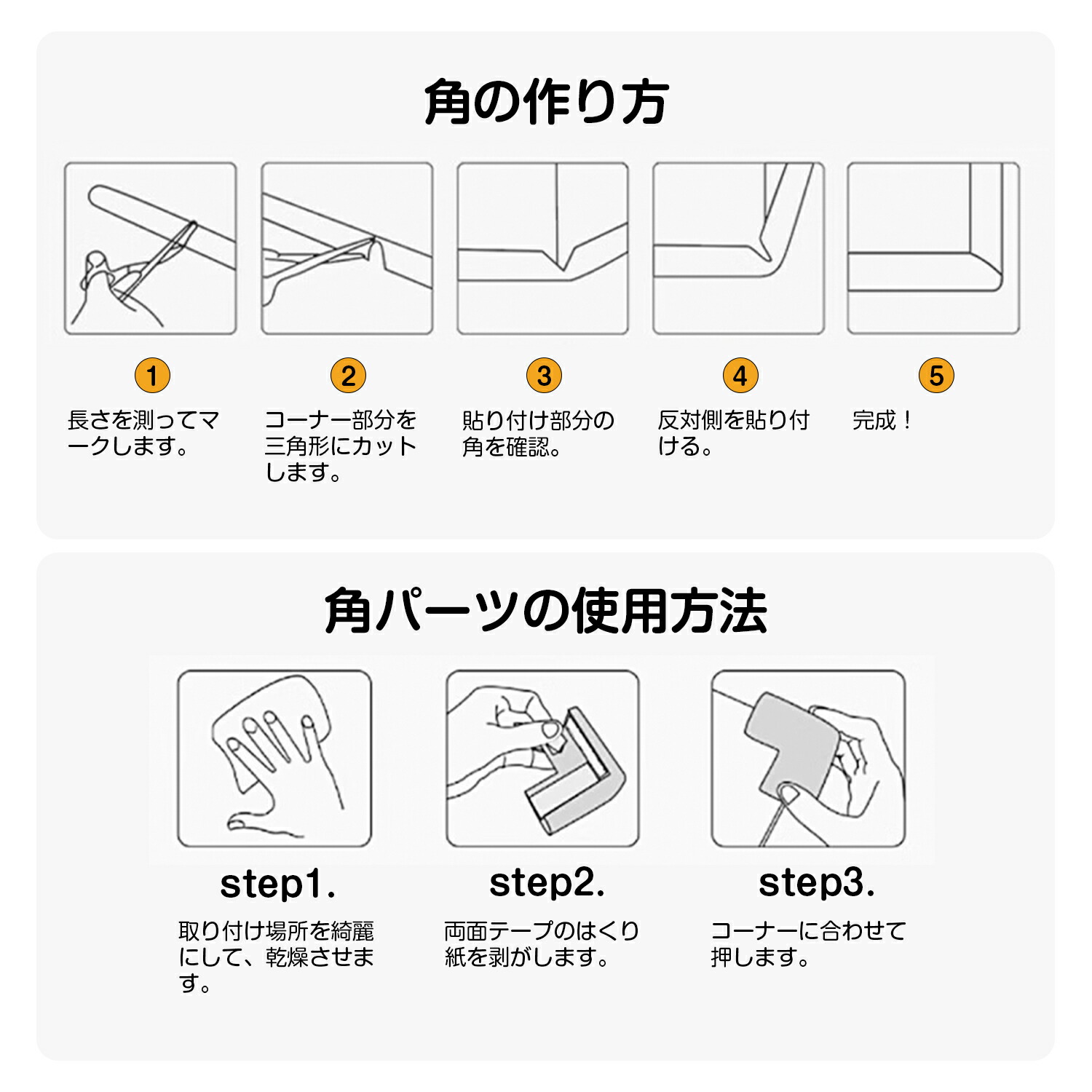 角の作り方

1
長さを測ってマークします。

2
コーナー部分を三角形にカットします。

3
貼り付け部分の角を確認。

4
反対側を貼り付ける。

5
完成！

角パーツの使用方法

step1.
取り付け場所を綺麗にして、乾燥させます。

step2.
両面テープのはくり紙を剥がします。

step3.
コーナーに合わせて押します。