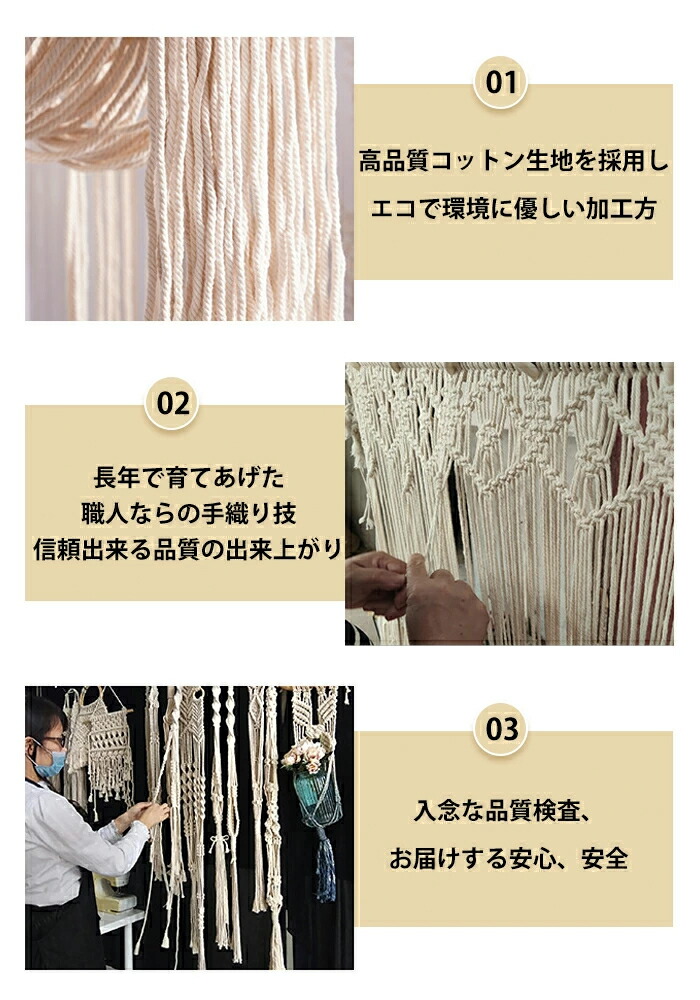 01

高品質コットン生地を採用し

エコで環境に優しい加工方

02

長年で育てあげた

職人ならの手織り技

信頼出来る品質の出来上がり

03

入念な品質検査、

お届けする安心、安全