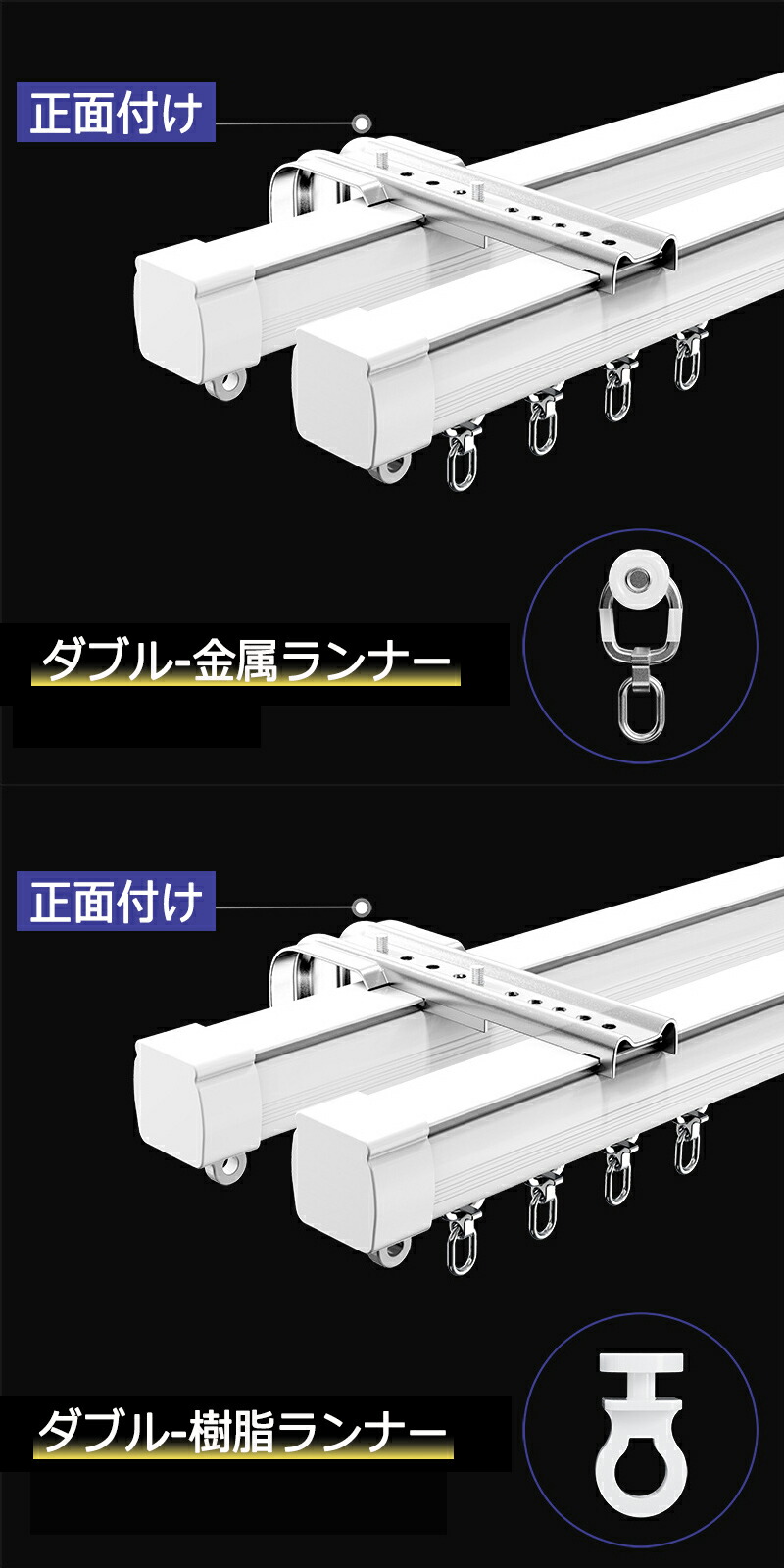 正面付け

ダブル-金属ランナー

正面付け

ダブル-樹脂ランナー