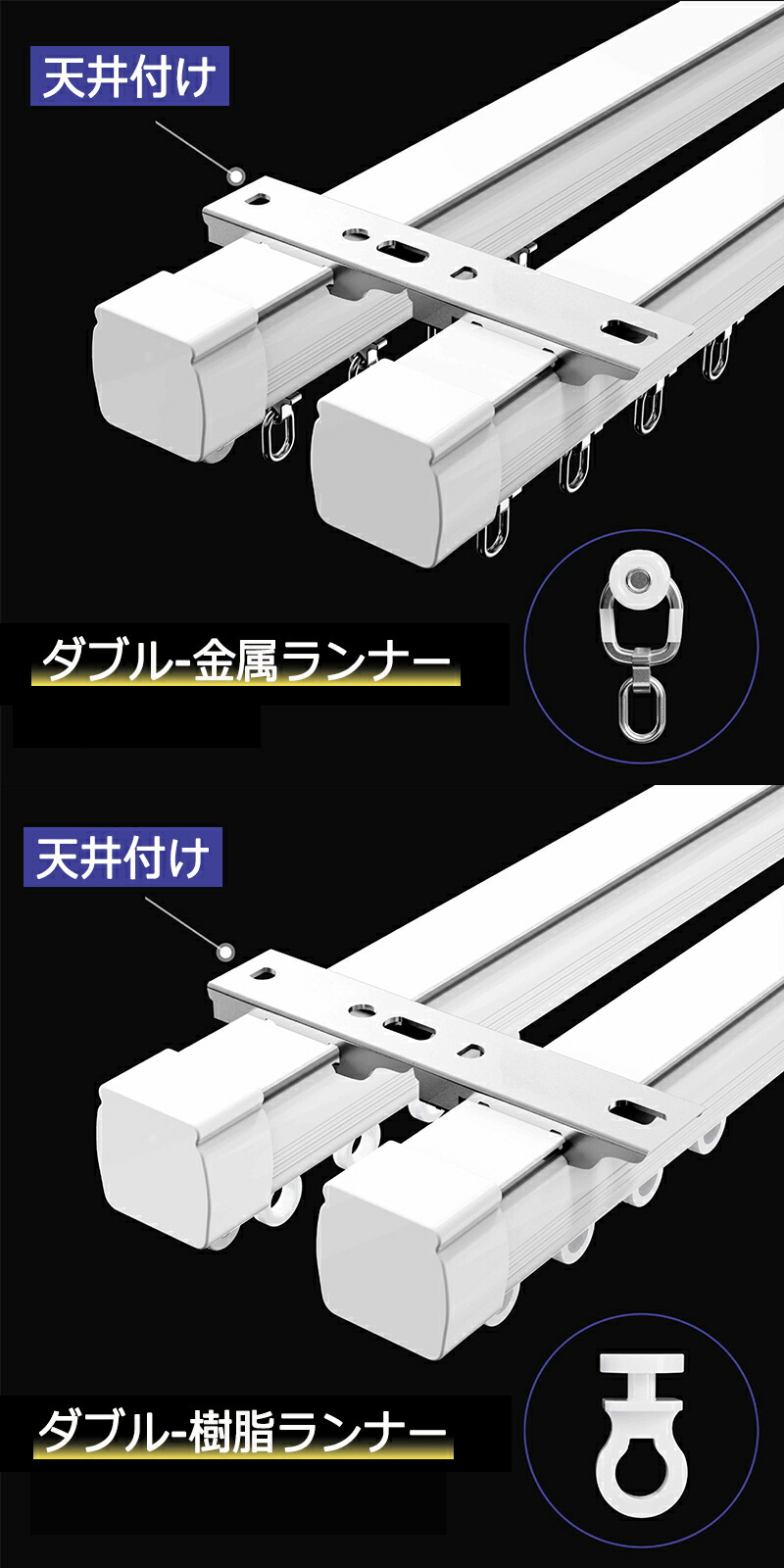 天井付け

ダブル-金属ランナー

天井付け

ダブル-樹脂ランナー