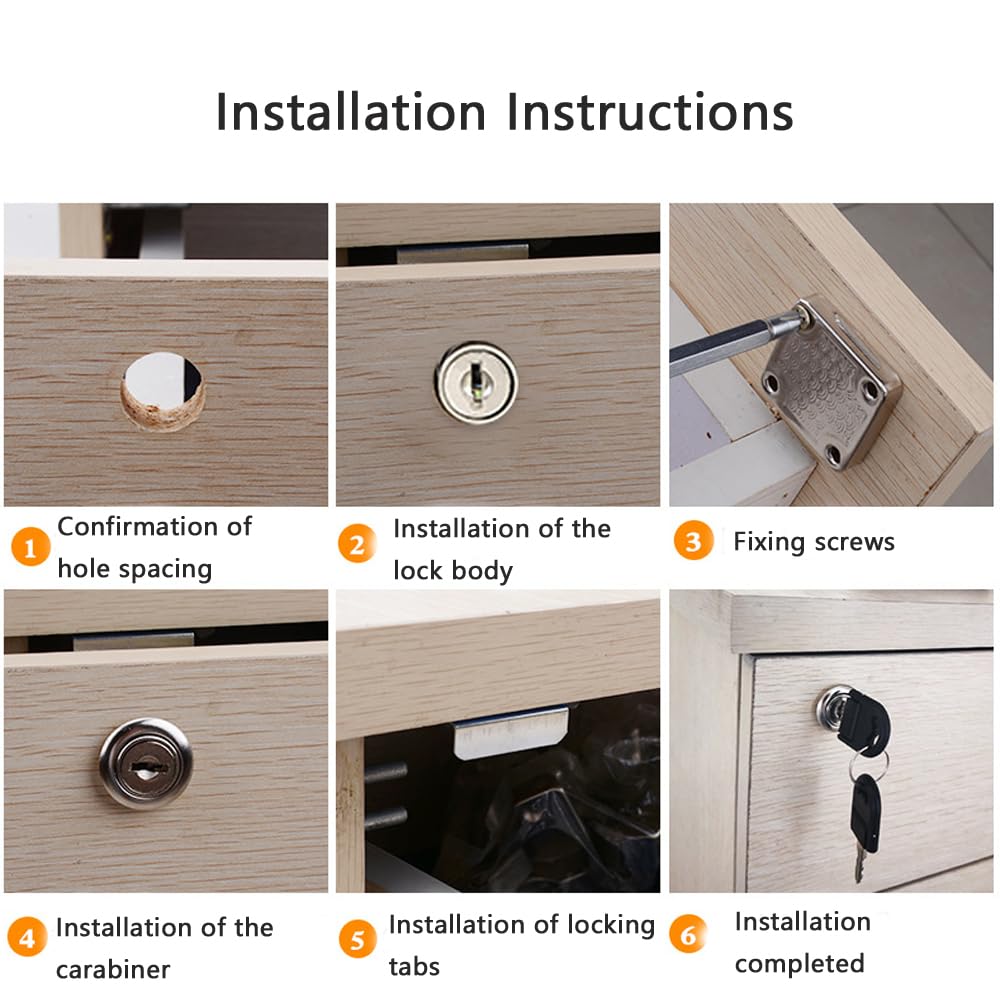 Installation Instructions

1 Confirmation of hole spacing

2 Installation of the lock body

3 Fixing screws

4 Installation of the carabiner

5 Installation of locking tabs

6 Installation completed