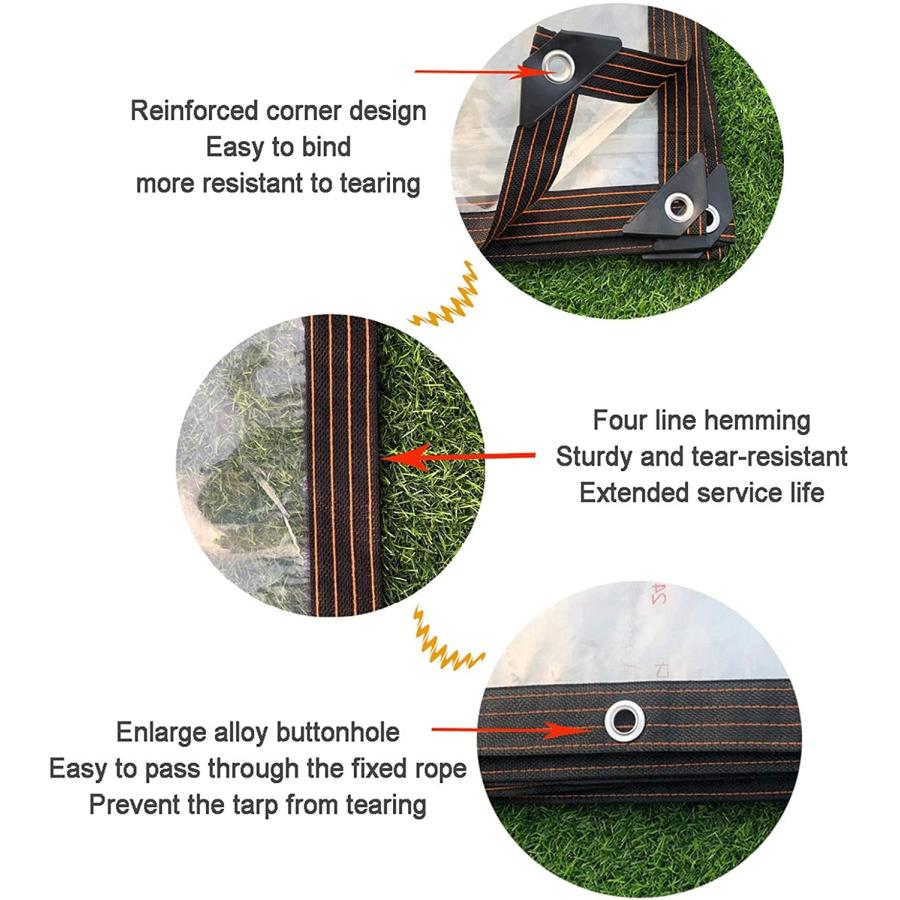 Reinforced corner design
Easy to bind
more resistant to tearing

Four line hemming
Sturdy and tear-resistant
Extended service life

Enlarge alloy buttonhole
Easy to pass through the fixed rope
Prevent the tarp from tearing