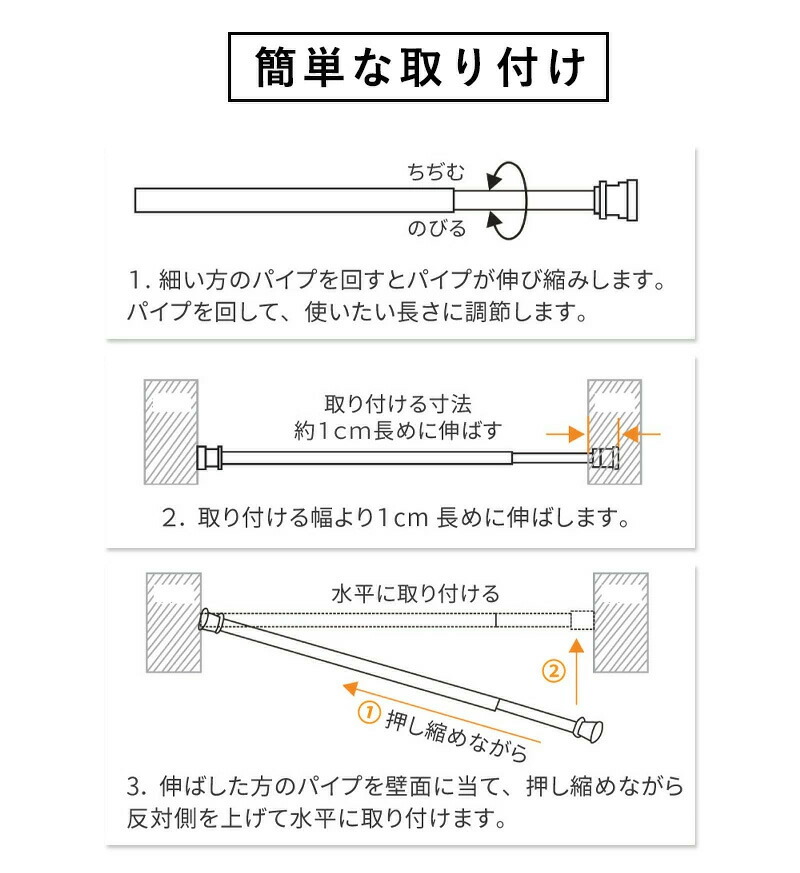 簡単な取り付け

ちぢむ
のびる

1. 細い方のパイプを回すとパイプが伸び縮みします。パイプを回して、使いたい長さに調節します。

取り付ける寸法
約1cm長めに伸ばす

2. 取り付ける幅より1cm 長めに伸ばします。

水平に取り付ける

② 
① 押し縮めながら

3. 伸ばした方のパイプを壁面に当て、押し縮めながら反対側を上げて水平に取り付けます。