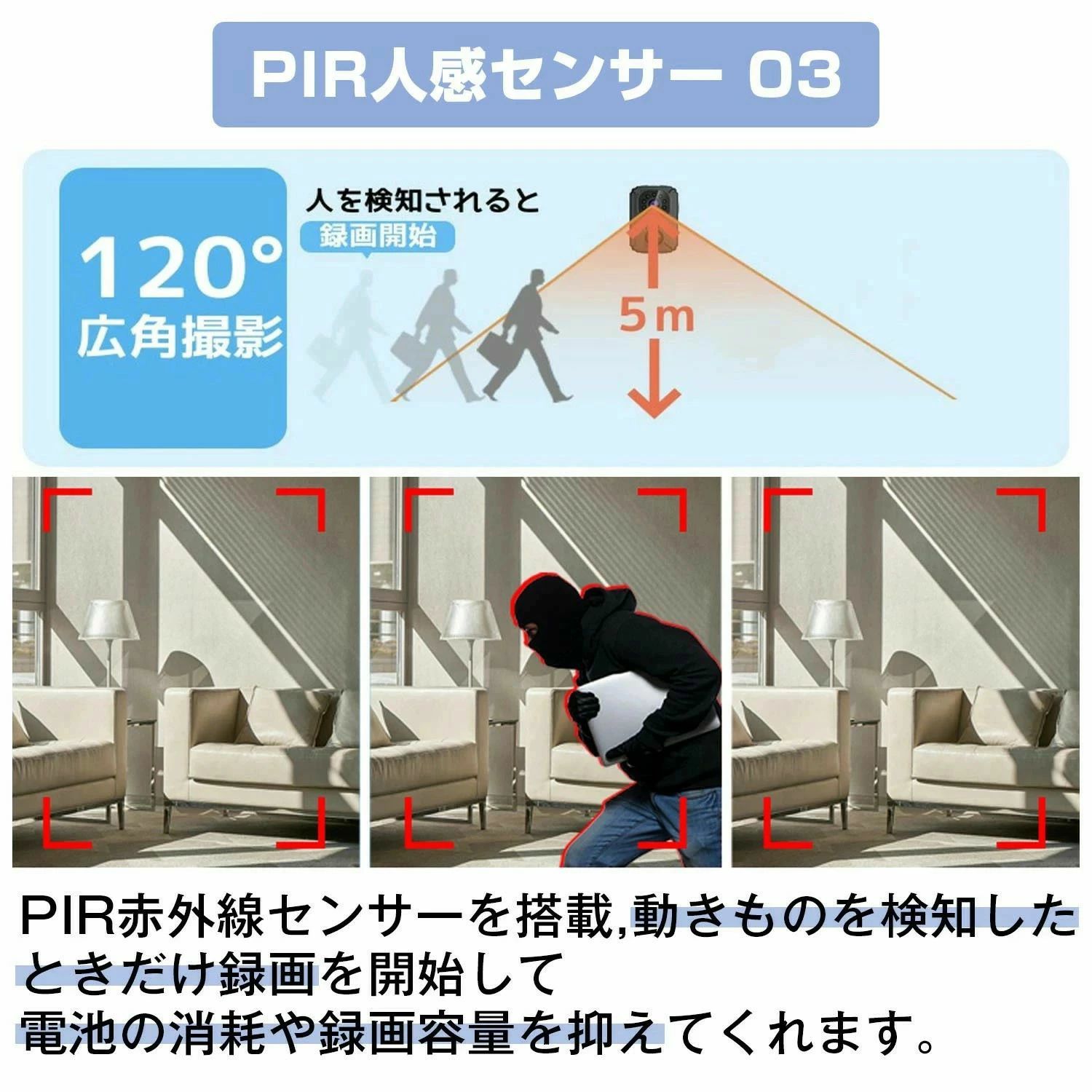 PIR人感センサー 03

120°
広角撮影

人を検知されると
録画開始

5m

PIR赤外線センサーを搭載,動きものを検知したときだけ録画を開始して
電池の消耗や録画容量を抑えてくれます。