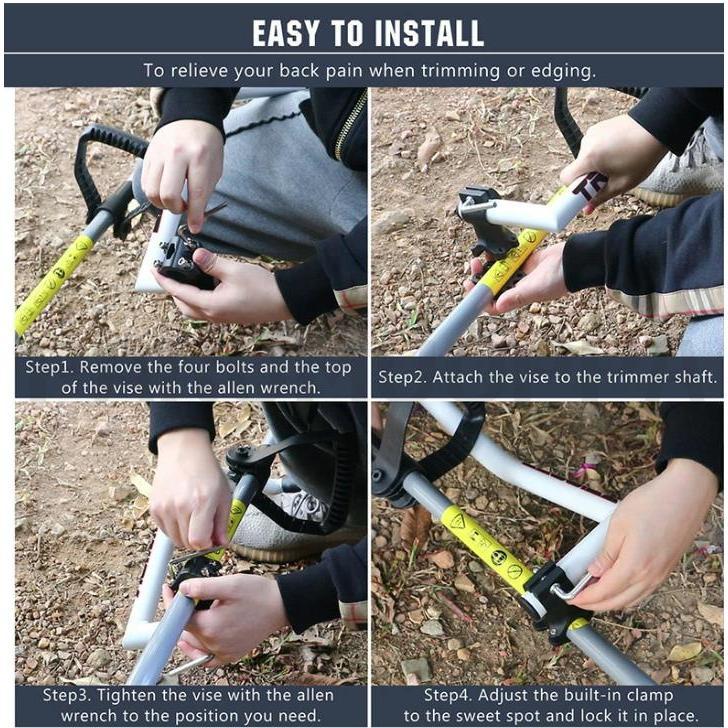 EASY TO INSTALL

To relieve your back pain when trimming or edging.

Step1. Remove the four bolts and the top of the vise with the allen wrench.

Step2. Attach the vise to the trimmer shaft.

Step3. Tighten the vise with the allen wrench to the position you need.

Step4. Adjust the built-in clamp to the sweet spot and lock it in place.