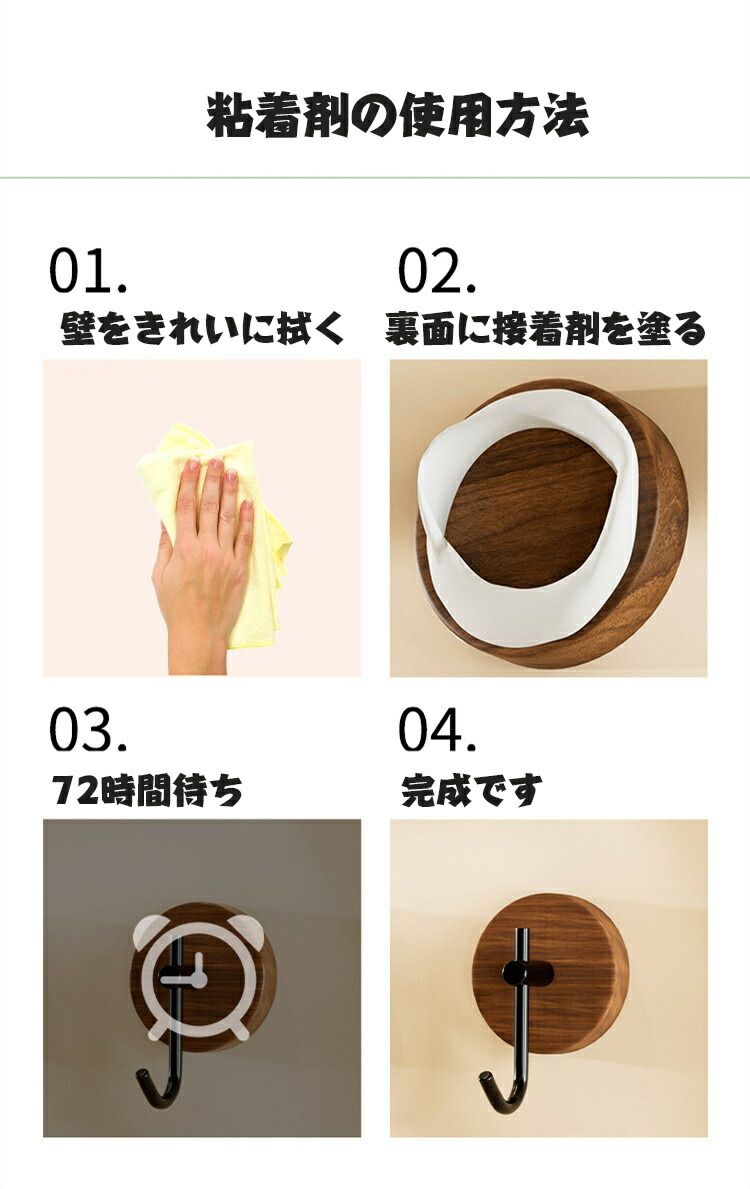 粘着剤の使用方法

01.
壁をきれいに拭く

02.
裏面に接着剤を塗る

03.
72時間待ち

04.
完成です