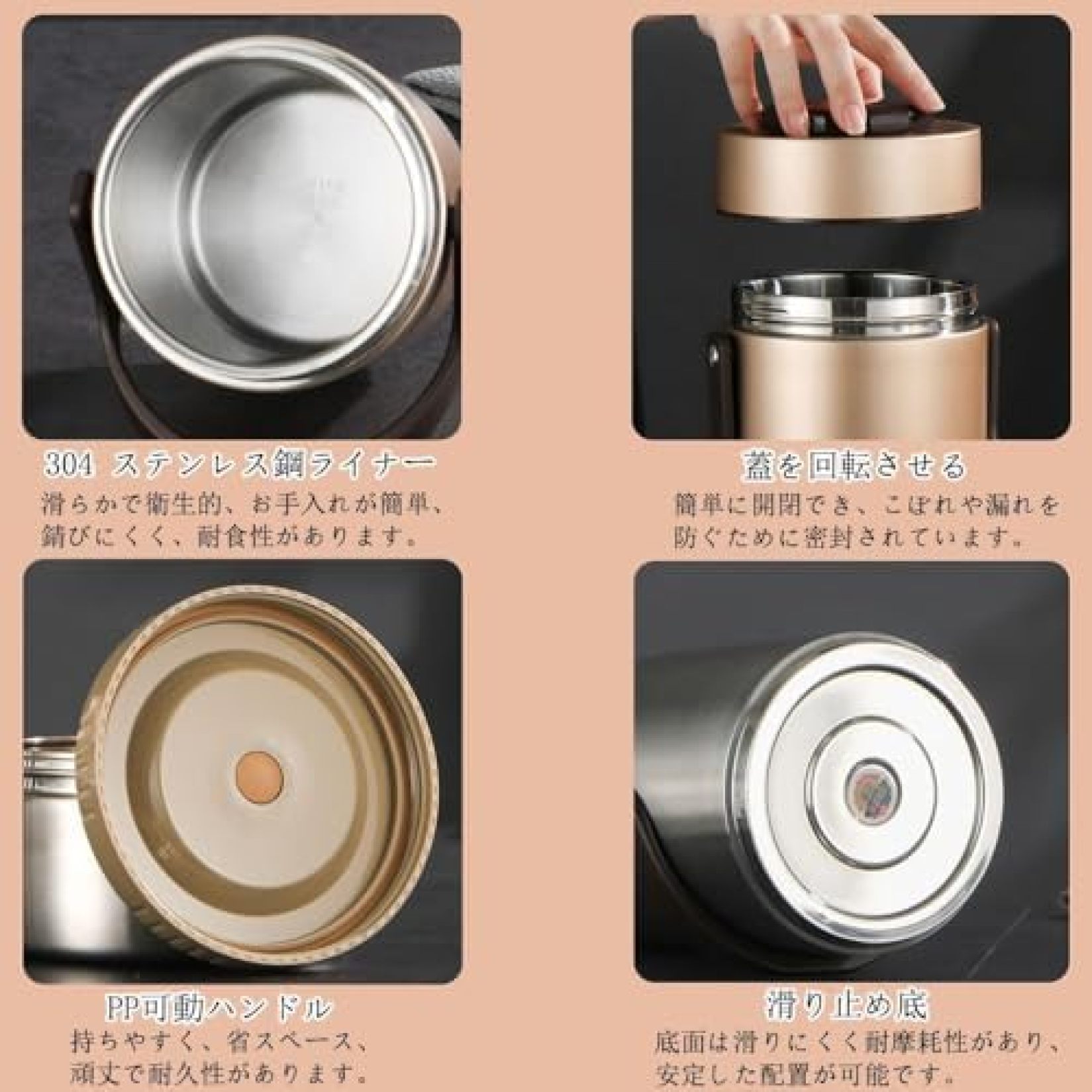 304 ステンレス鋼ライナー
滑らかで衛生的、お手入れが簡単、錆びにくく、耐食性があります。

蓋を回転させる
簡単に開閉でき、こぼれや漏れを防ぐために密封されています。

PP可動ハンドル
持ちやすく、省スペース、頑丈で耐久性があります。

滑り止め底
底面は滑りにくく耐摩耗性があり、安定した配置が可能です。