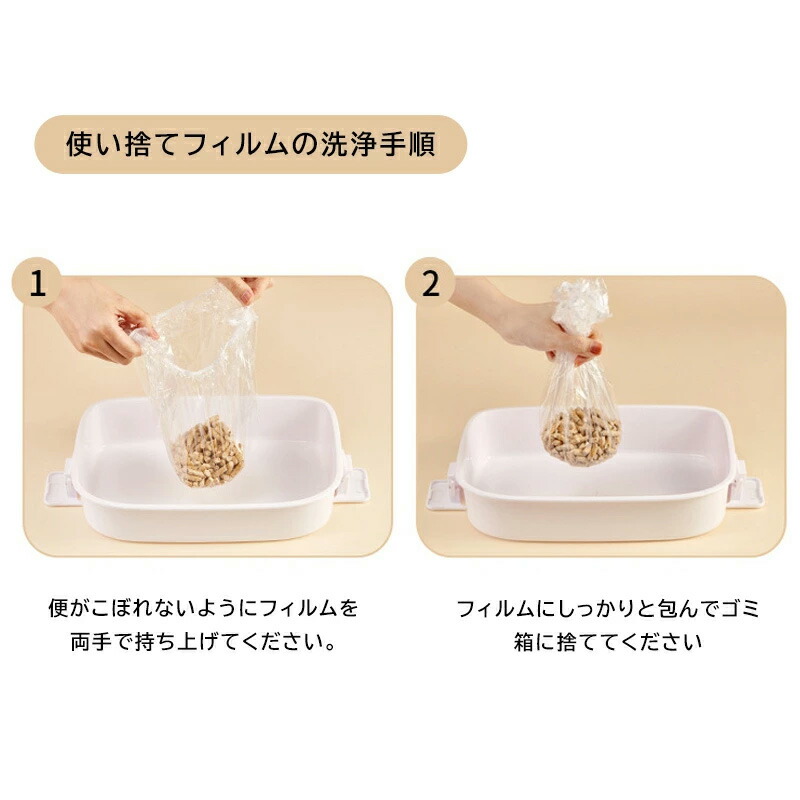 使い捨てフィルムの洗浄手順

1

便がこぼれないようにフィルムを両手で持ち上げてください。

2

フィルムにしっかりと包んでゴミ箱に捨ててください