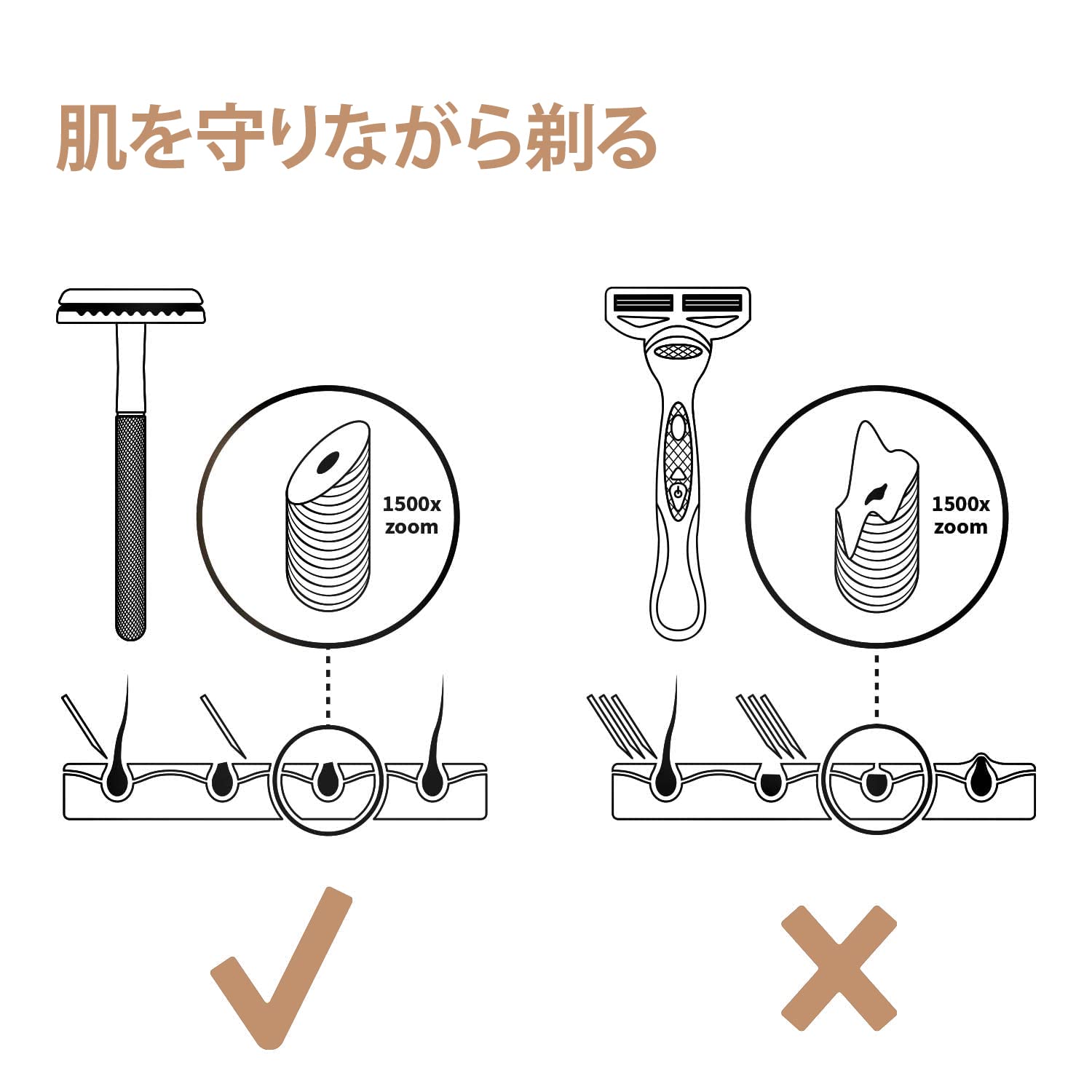 肌を守りながら剃る

1500x
zoom

1500x
zoom