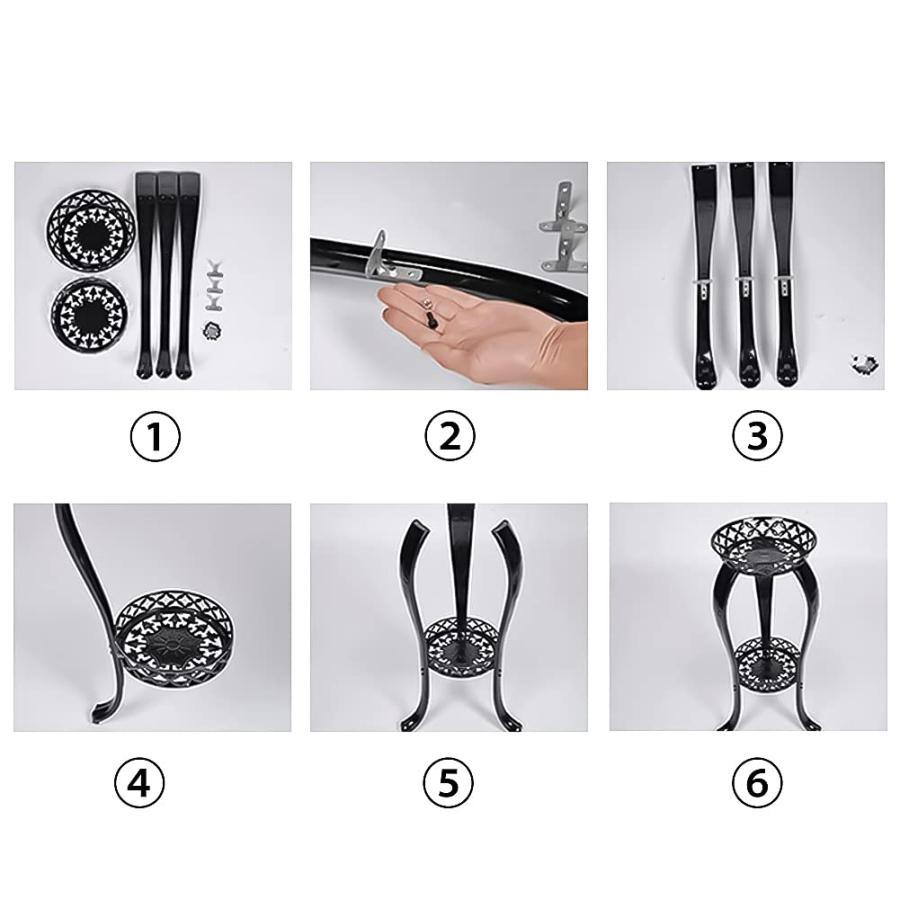 ①

②

③

④

⑤

⑥