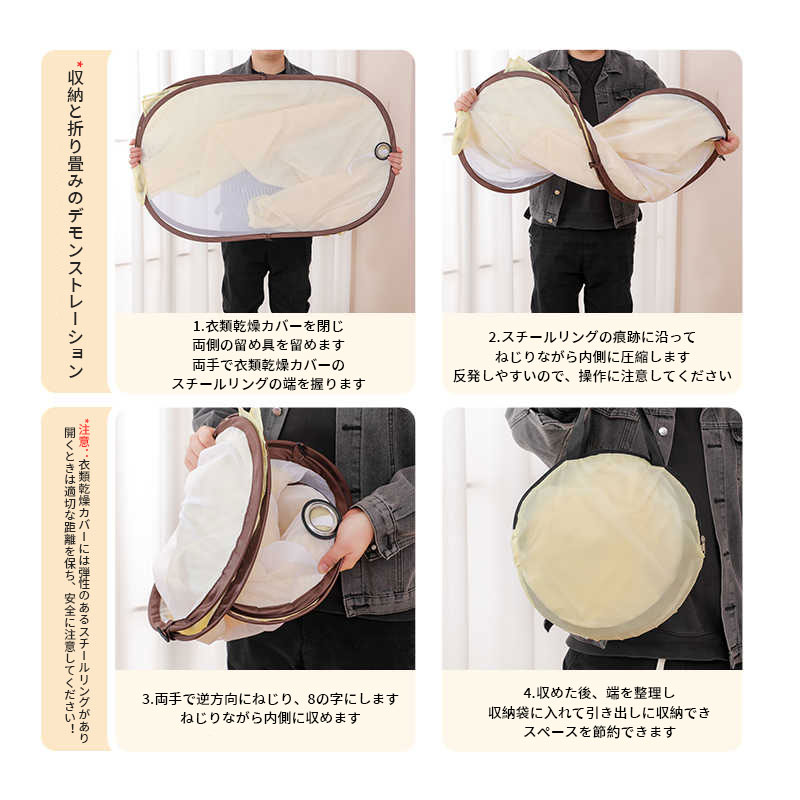 *収納と折り畳みのデモンストレーション

1.衣類乾燥カバーを閉じ
両側の留め具を留めます
両手で衣類乾燥カバーの
スチールリングの端を握ります

2.スチールリングの痕跡に沿って
ねじりながら内側に圧縮します
反発しやすいので、操作に注意してください

*注意：衣類乾燥カバーには弾性のあるスチールリングがあり
開くときは適切な距離を保ち、安全に注意してください！

3.両手で逆方向にねじり、8の字にします
ねじりながら内側に収めます

4.収めた後、端を整理し
収納袋に入れて引き出しに収納でき
スペースを節約できます