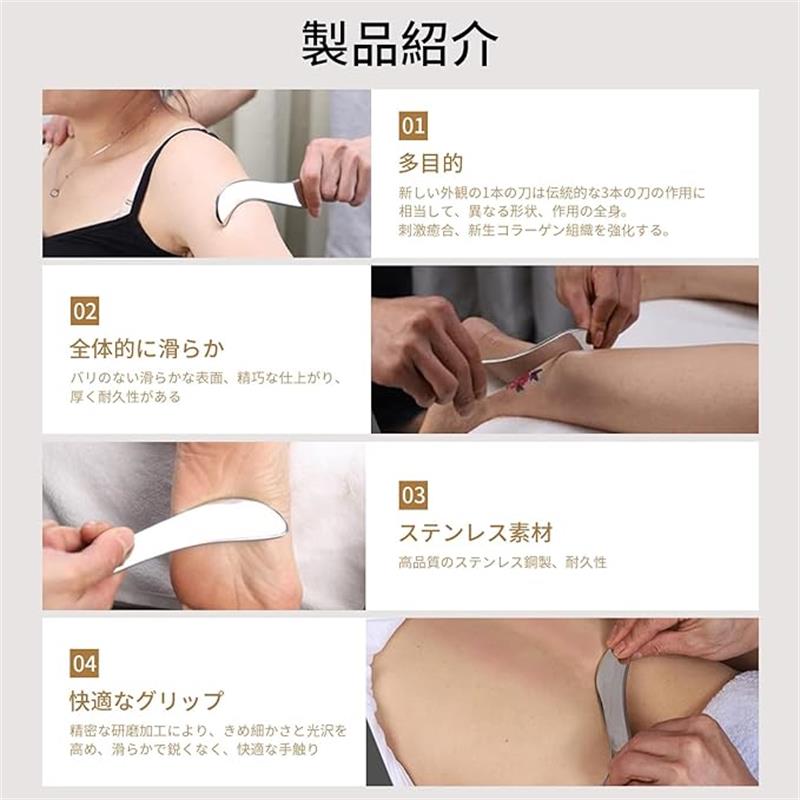 製品紹介

01
多目的
新しい外観の1本の刀は伝統的な3本の刀の作用に相当して、異なる形状、作用の全身。
刺激癒合、新生コラーゲン組織を強化する。

02
全体的に滑らか
バリのない滑らかな表面、精巧な仕上がり、厚く耐久性がある

03
ステンレス素材
高品質のステンレス鋼製、耐久性

04
快適なグリップ
精密な研磨加工により、きめ細かさと光沢を高め、滑らかで鋭くなく、快適な手触り