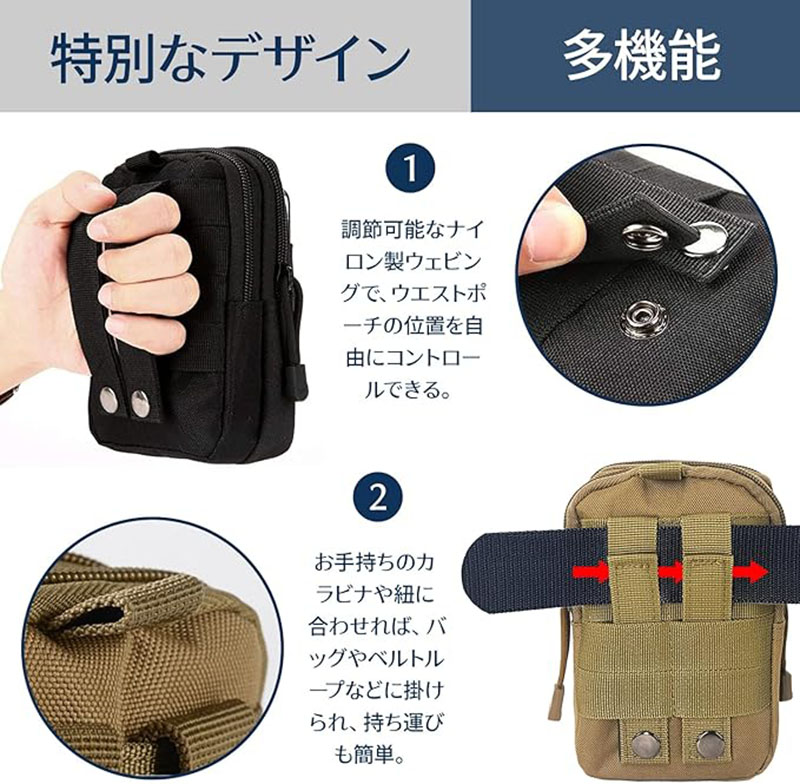 特別なデザイン

多機能

1

調節可能なナイロン製ウェビングで、ウエストポーチの位置を自由にコントロールできる。

2

お手持ちのカラビナや紐に合わせれば、バッグやベルトループなどに掛けられ、持ち運びも簡単。