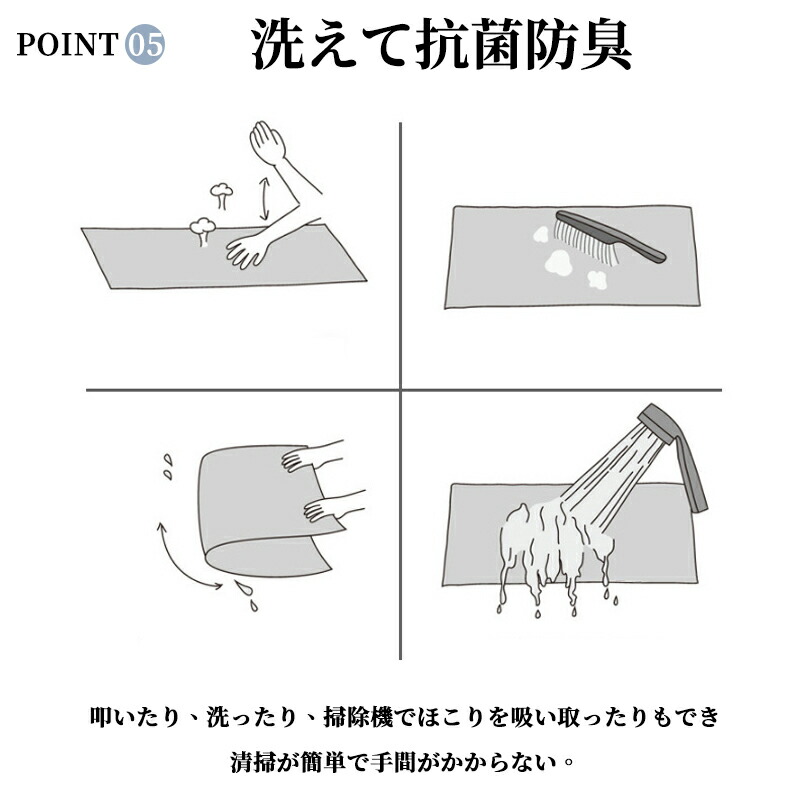 POINT 05 洗えて抗菌防臭

叩いたり、洗ったり、掃除機でほこりを吸い取ったりもでき
清掃が簡単で手間がかからない。