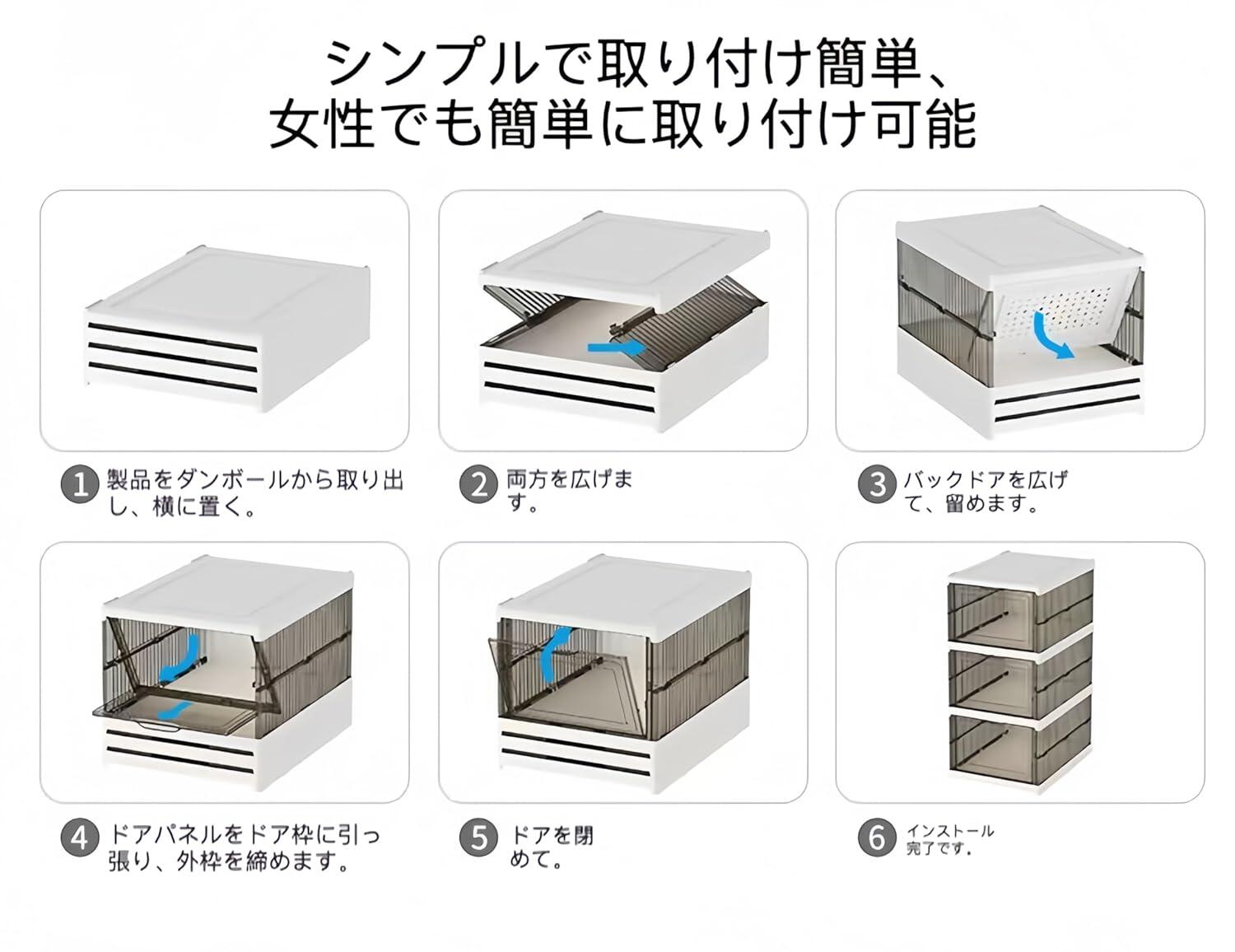 シンプルで取り付け簡単、
女性でも簡単に取り付け可能

1 製品をダンボールから取り出し、横に置く。

2 両方を広げます。

3 バックドアを広げて、留めます。

4 ドアパネルをドア枠に引っ張り、外枠を締めます。

5 ドアを閉めて。

6 インストール完了です。