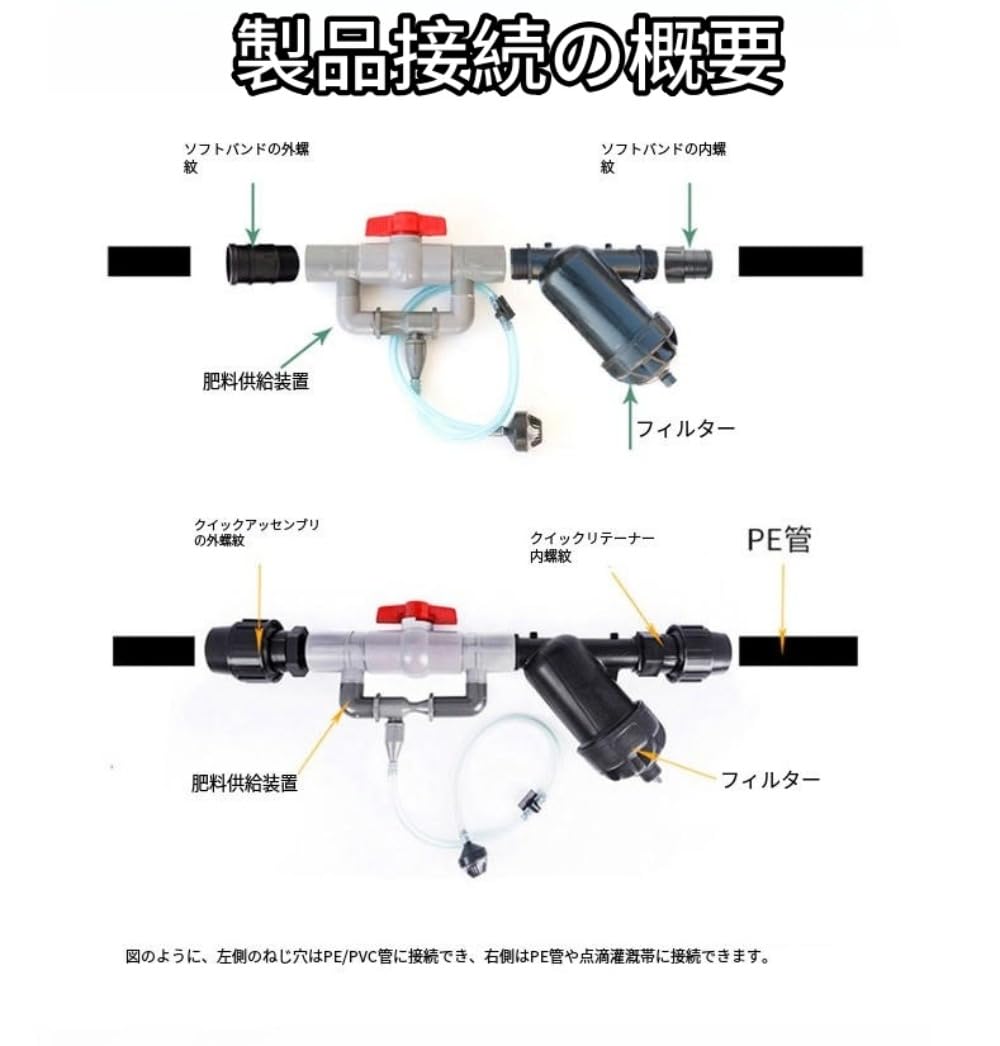 製品接続の概要

ソフトバンドの外螺紋

ソフトバンドの内螺紋

肥料供給装置

フィルター

クイックアッセンブリの外螺紋

クイックリテーナー内螺紋

PE管

肥料供給装置

フィルター

図のように、左側のねじ穴はPE/PVC管に接続でき、右側はPE管や点滴灌漑帯に接続できます。