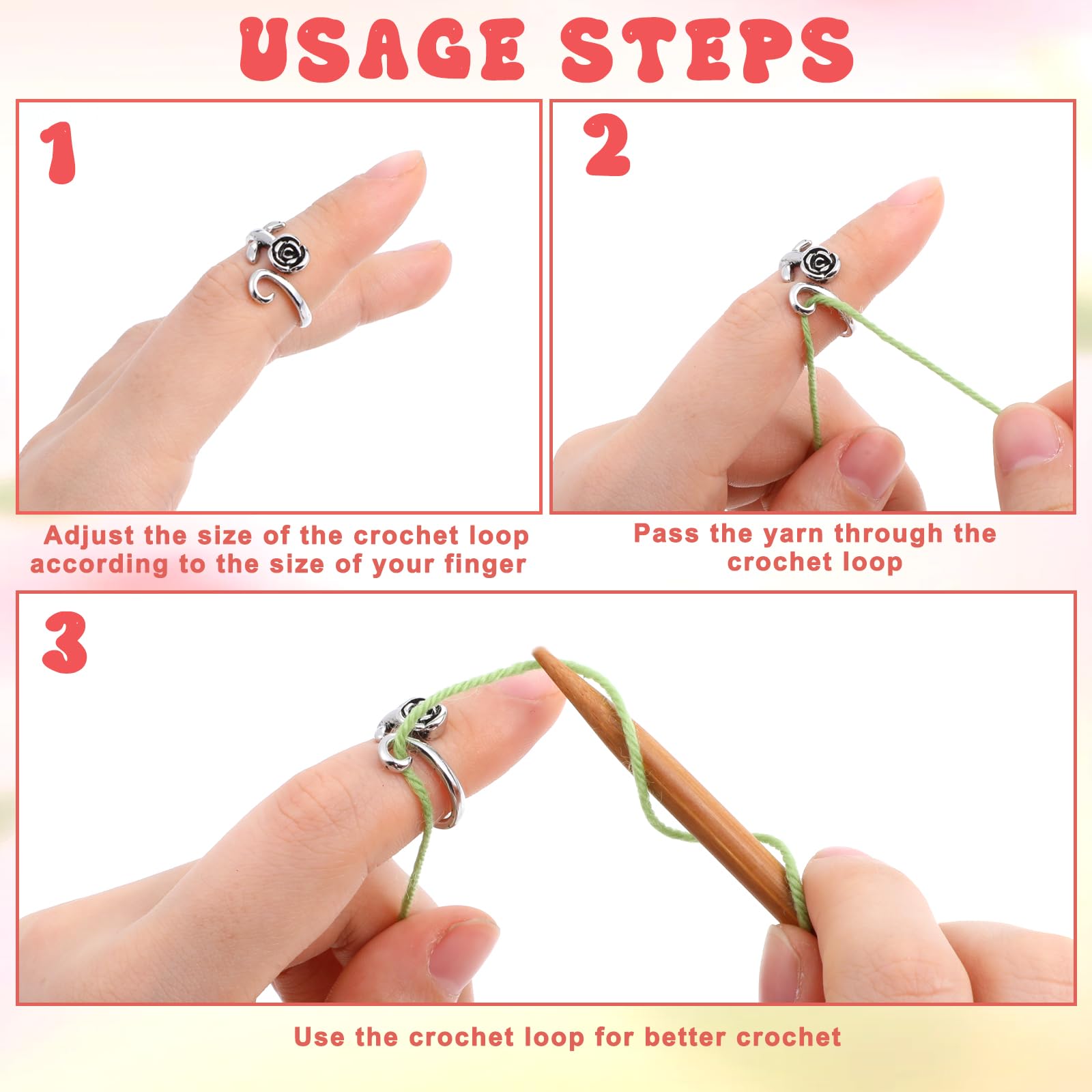 USAGE STEPS

1

Adjust the size of the crochet loop according to the size of your finger

2

Pass the yarn through the crochet loop

3

Use the crochet loop for better crochet