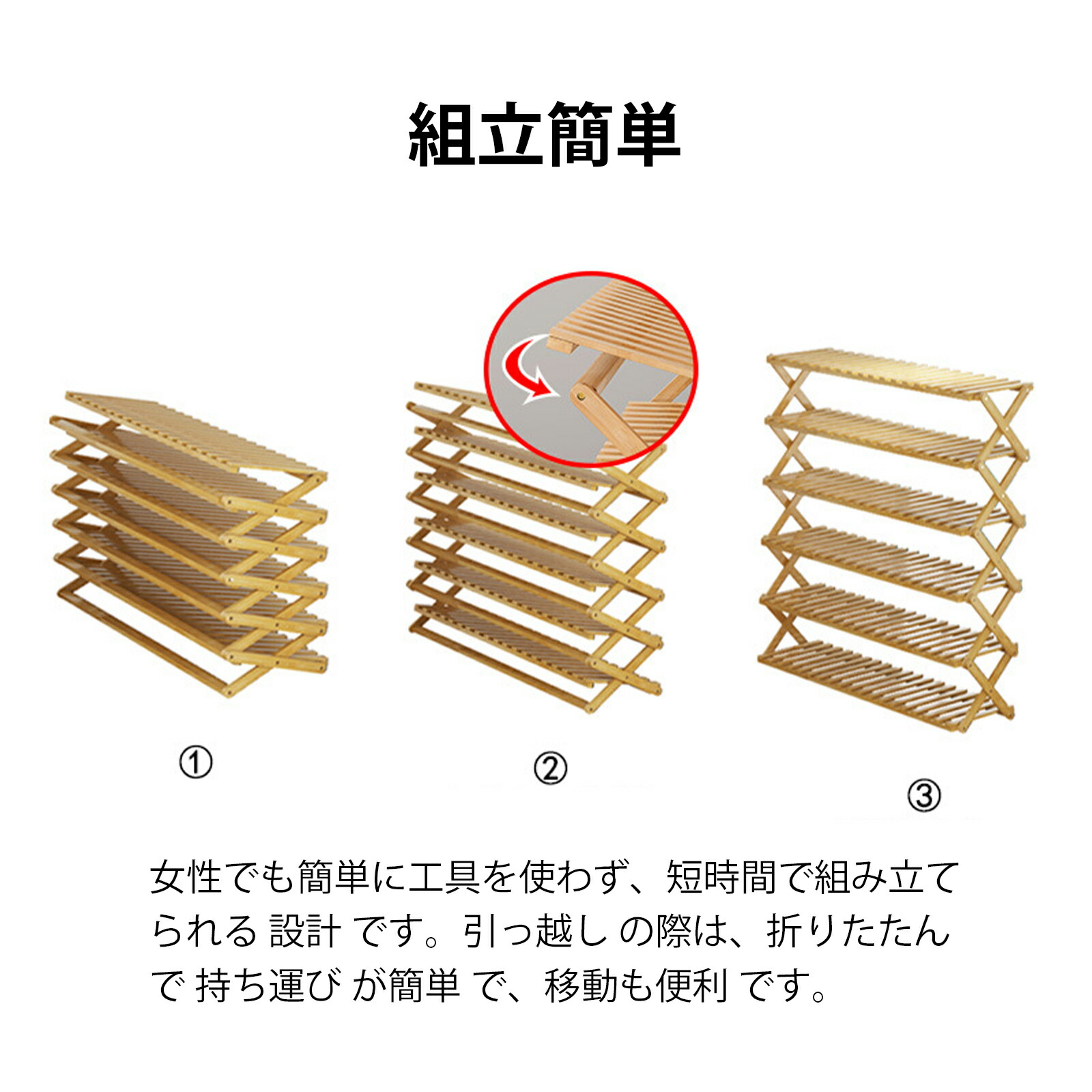 組立簡単

①

②

③

女性でも簡単に工具を使わず、短時間で組み立てられる 設計 です。引っ越し の際は、折りたたんで 持ち運び が簡単 で、移動も便利 です。