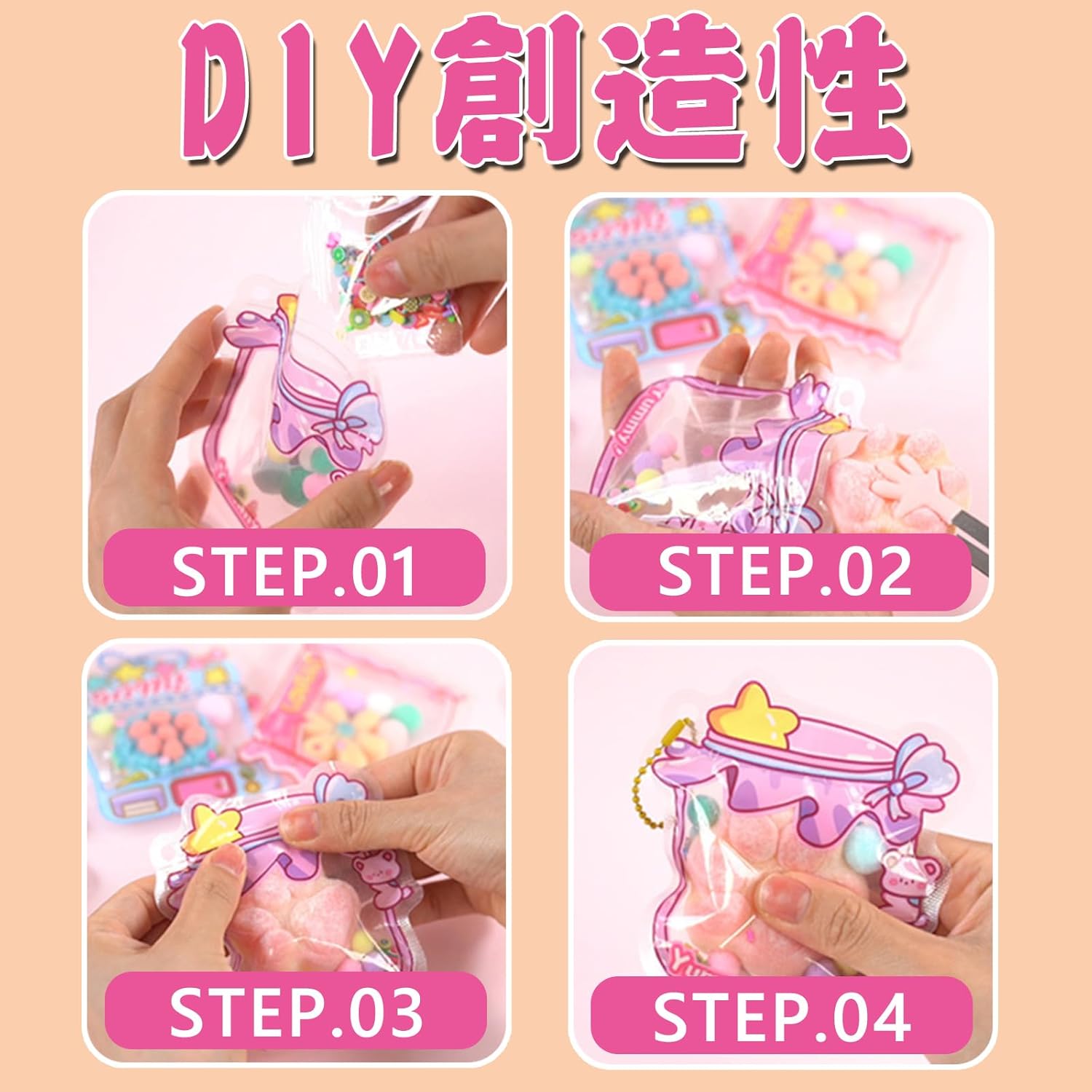 DIY創造性

STEP.01

STEP.02

STEP.03

STEP.04